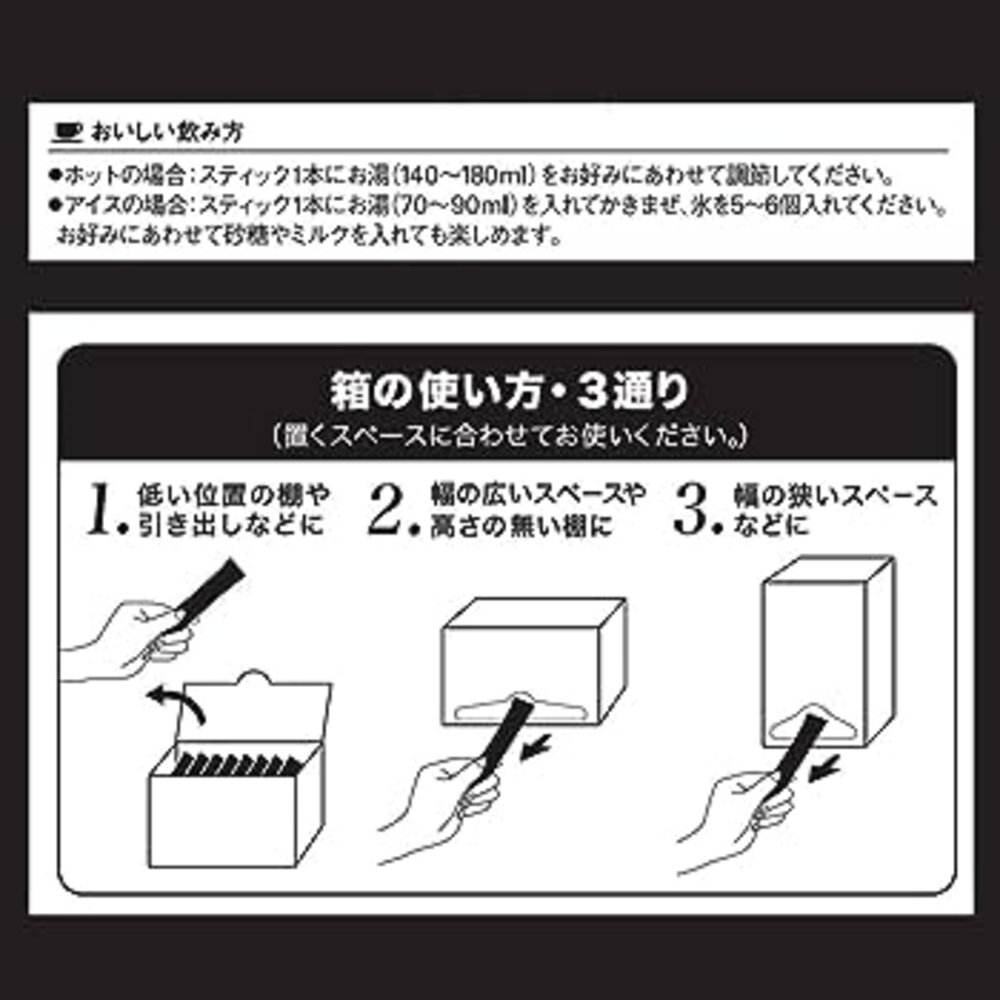 おいしい飲み方

●ホットの場合：スティック1本にお湯（140～180ml）をお好みにあわせて調節してください。
●アイスの場合：スティック1本にお湯（70～90ml）を入れてかきまぜ、氷を5～6個入れてください。お好みにあわせて砂糖やミルクを入れても楽しめます。

箱の使い方・3通り
（置くスペースに合わせてお使いください。）

1. 低い位置の棚や引き出しなどに

2. 幅の広いスペースや高さの無い棚に

3. 幅の狭いスペースなどに