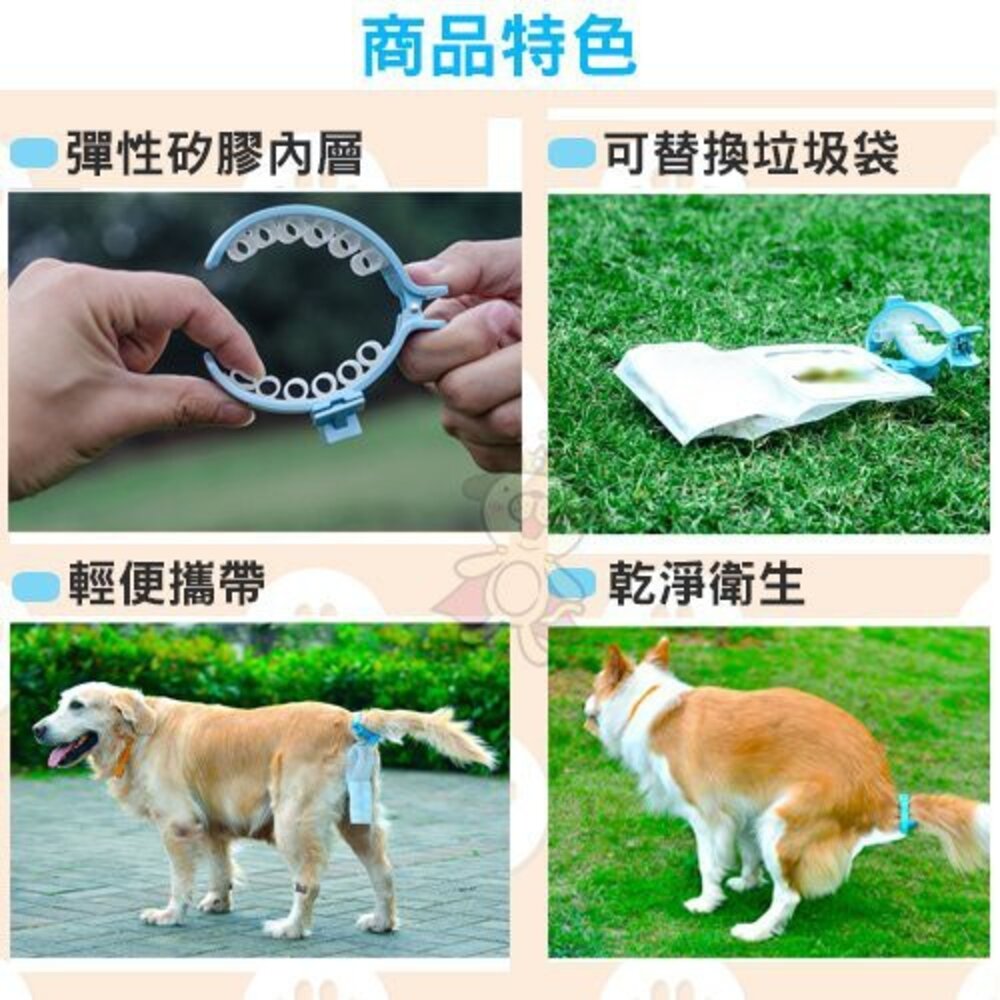 商品特色

彈性矽膠內層

可替換垃圾袋

輕便攜帶

乾淨衛生