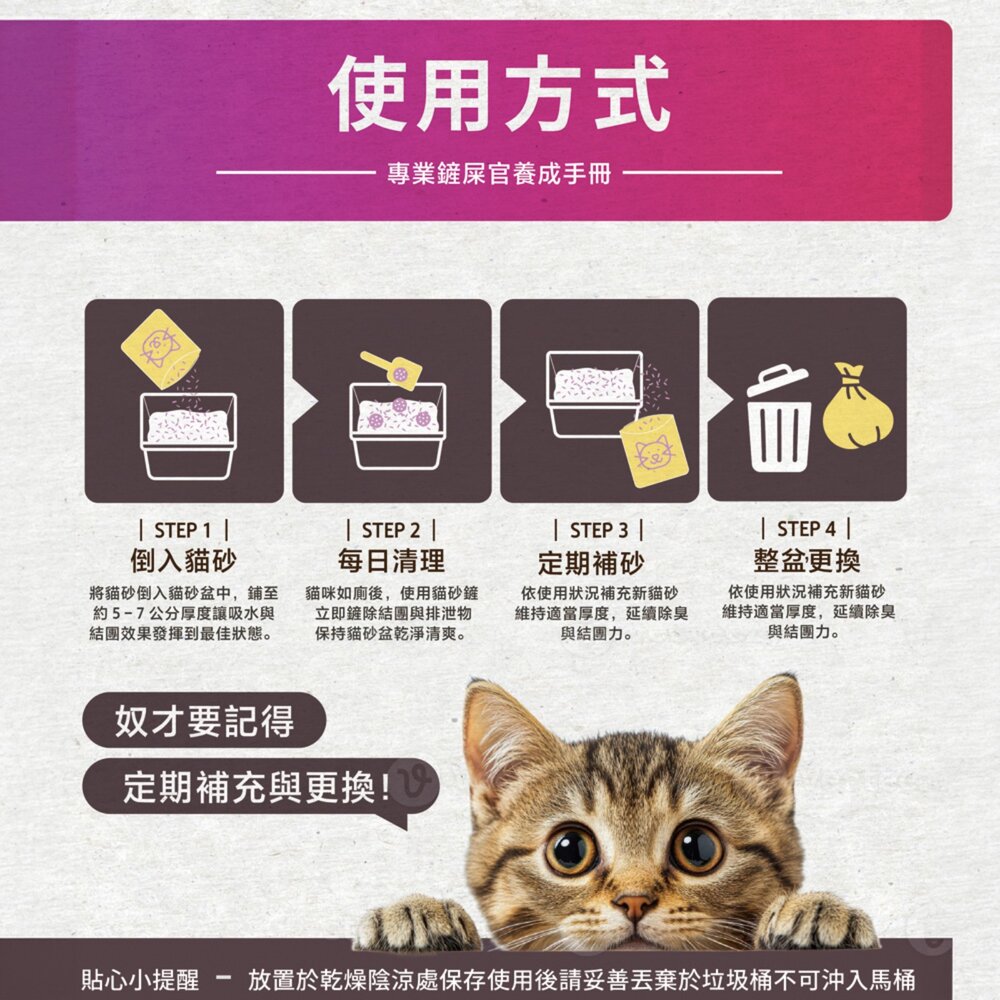 使用方式

專業鏟屎官養成手冊

| STEP 1 |
倒入貓砂
將貓砂倒入貓砂盆中，鋪至約 5 - 7 公分厚度讓吸水與結團效果發揮到最佳狀態。

| STEP 2 |
每日清理
貓咪如廁後，使用貓砂鏟立即鏟除結團與排泄物保持貓砂盆乾淨清爽。

| STEP 3 |
定期補砂
依使用狀況補充新貓砂維持適當厚度，延續除臭與結團力。

| STEP 4 |
整盆更換
依使用狀況補充新貓砂維持適當厚度，延續除臭與結團力。

奴才要記得
定期補充與更換!

貼心小提醒 － 放置於乾燥陰涼處保存使用後請妥善丟棄於垃圾桶不可沖入馬桶