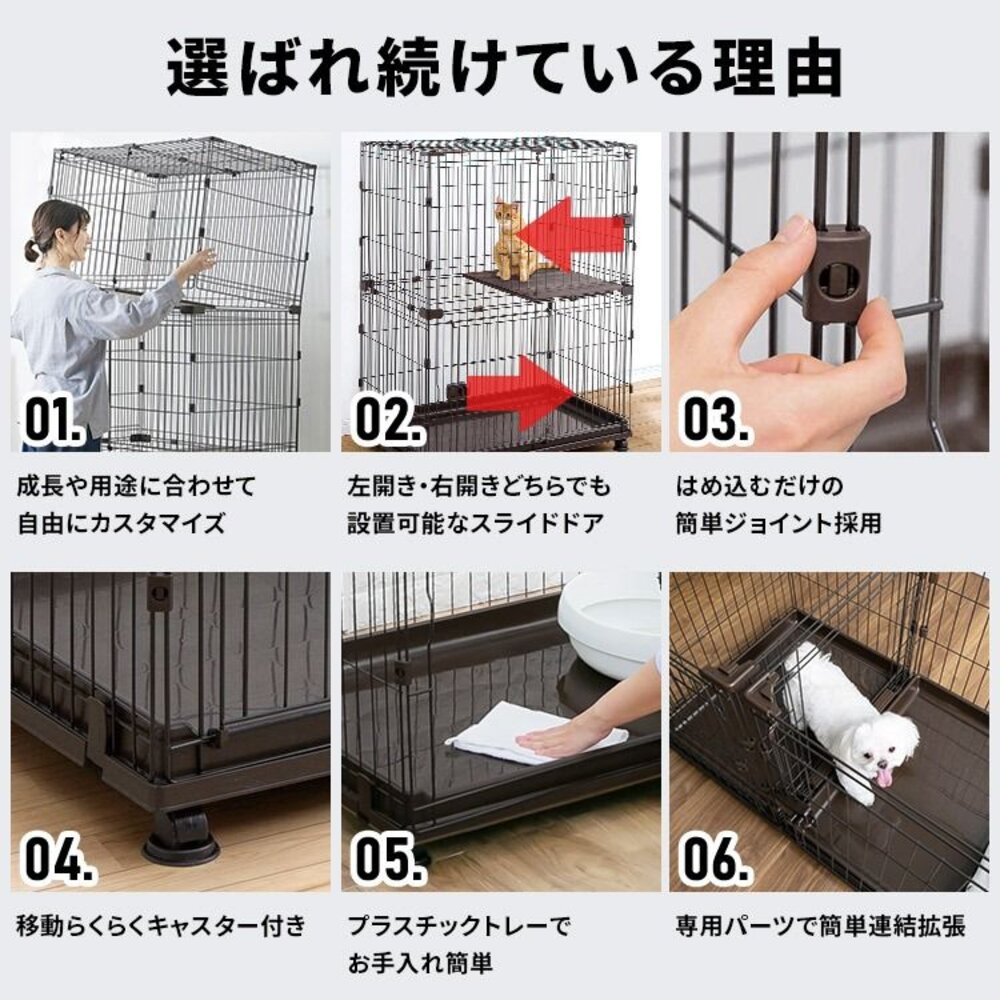 選ばれ続けている理由

01.

成長や用途に合わせて
自由にカスタマイズ

02.

左開き・右開きどちらでも
設置可能なスライドドア

03.

はめ込むだけの
簡単ジョイント採用

04.

移動らくらくキャスター付き

05.

プラスチックトレーで
お手入れ簡単

06.

専用パーツで簡単連結拡張