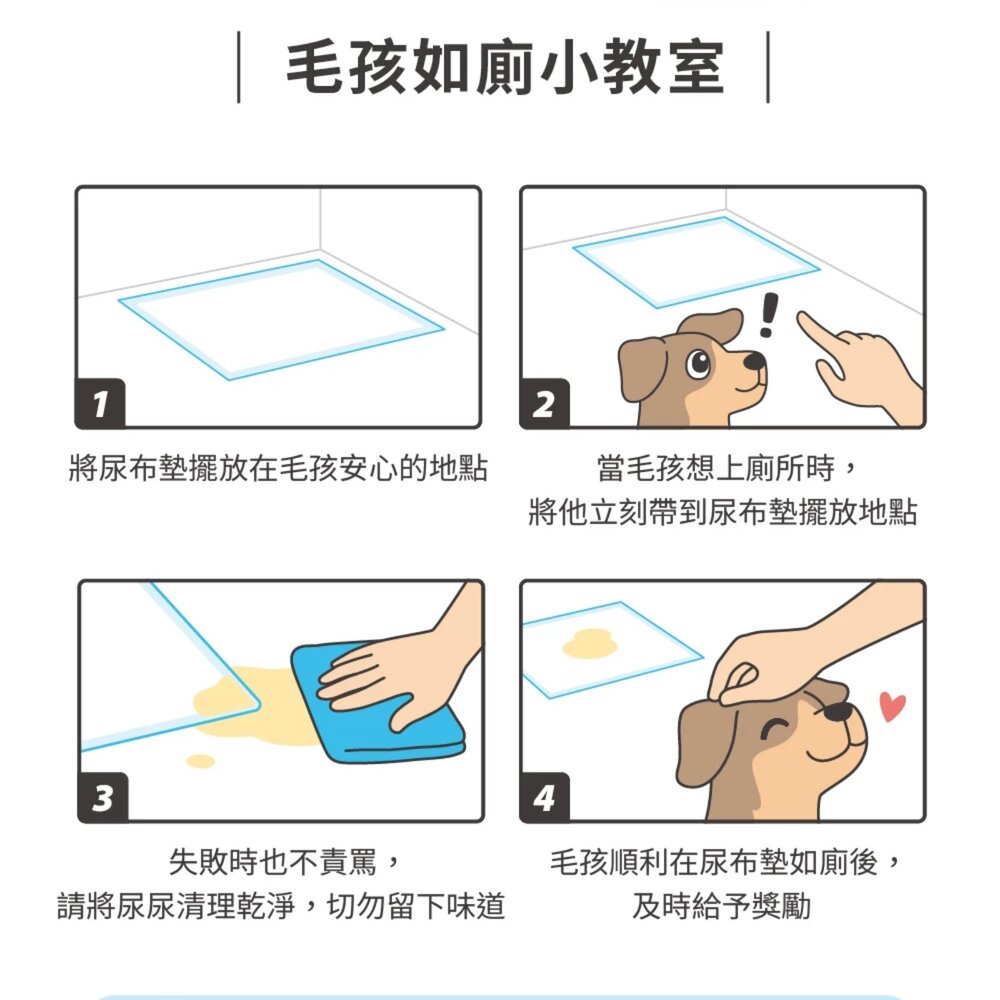 毛孩如廁小教室

1

將尿布墊擺放在毛孩安心的地點

2

當毛孩想上廁所時，
將他立刻帶到尿布墊擺放地點

3

失敗時也不責罵，
請將尿尿清理乾淨，切勿留下味道

4

毛孩順利在尿布墊如廁後，
及時給予獎勵