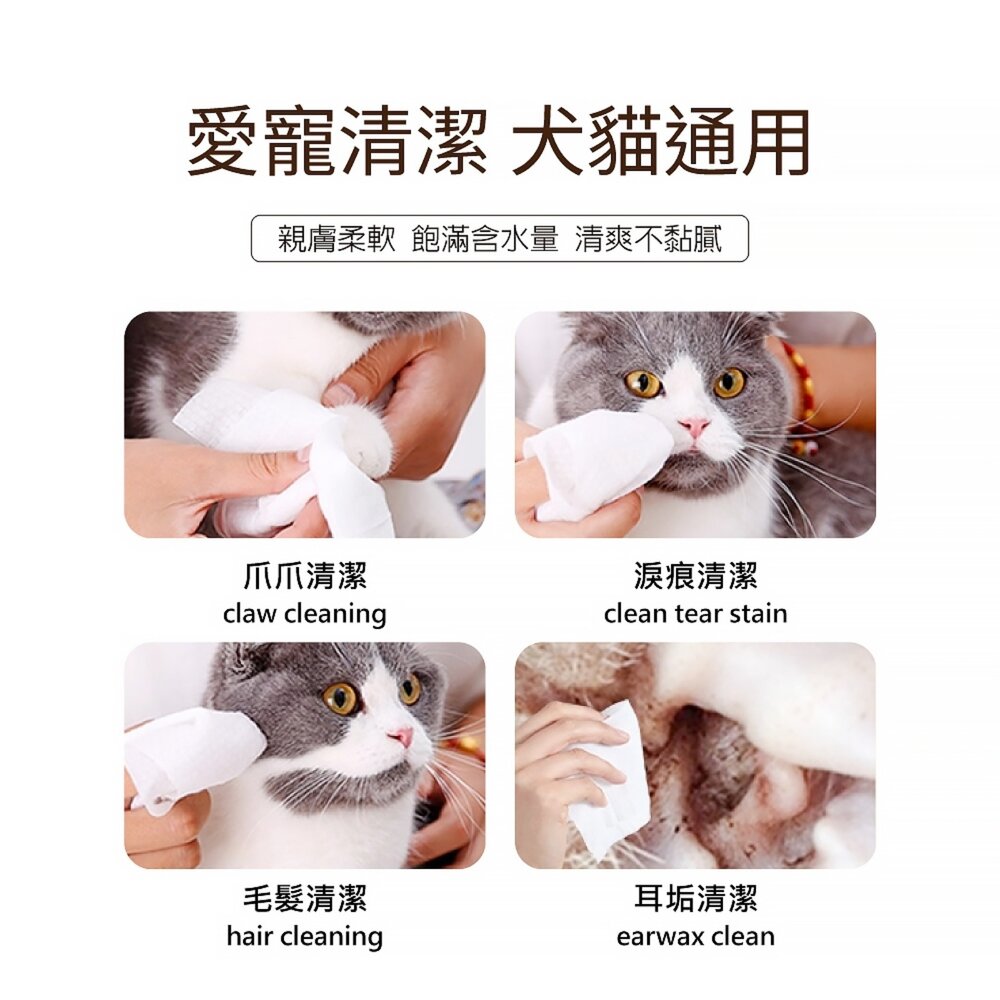 愛寵清潔 犬貓通用

親膚柔軟 飽滿含水量 清爽不黏膩

爪爪清潔
claw cleaning

淚痕清潔
clean tear stain

毛髮清潔
hair cleaning

耳垢清潔
earwax clean