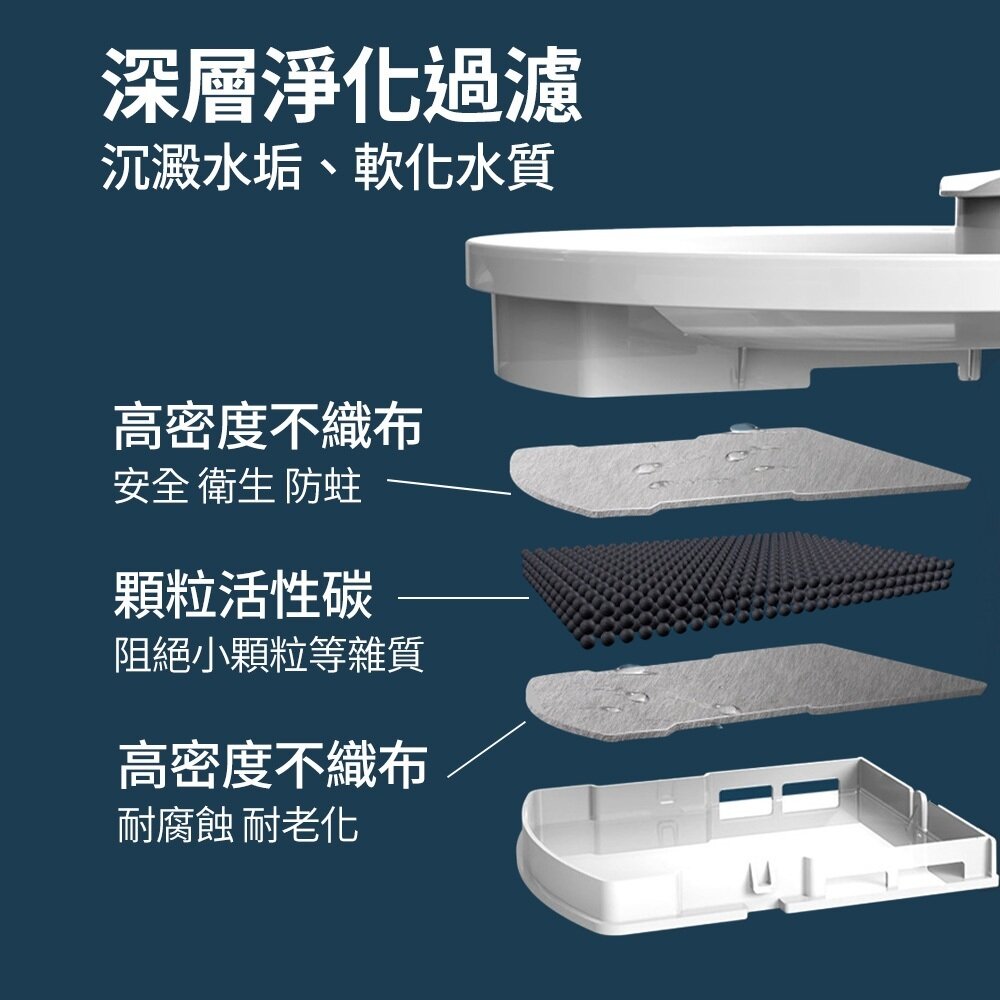 深層淨化過濾
沉澱水垢、軟化水質

高密度不織布
安全 衛生 防蛀

顆粒活性碳
阻絕小顆粒等雜質

高密度不織布
耐腐蝕 耐老化