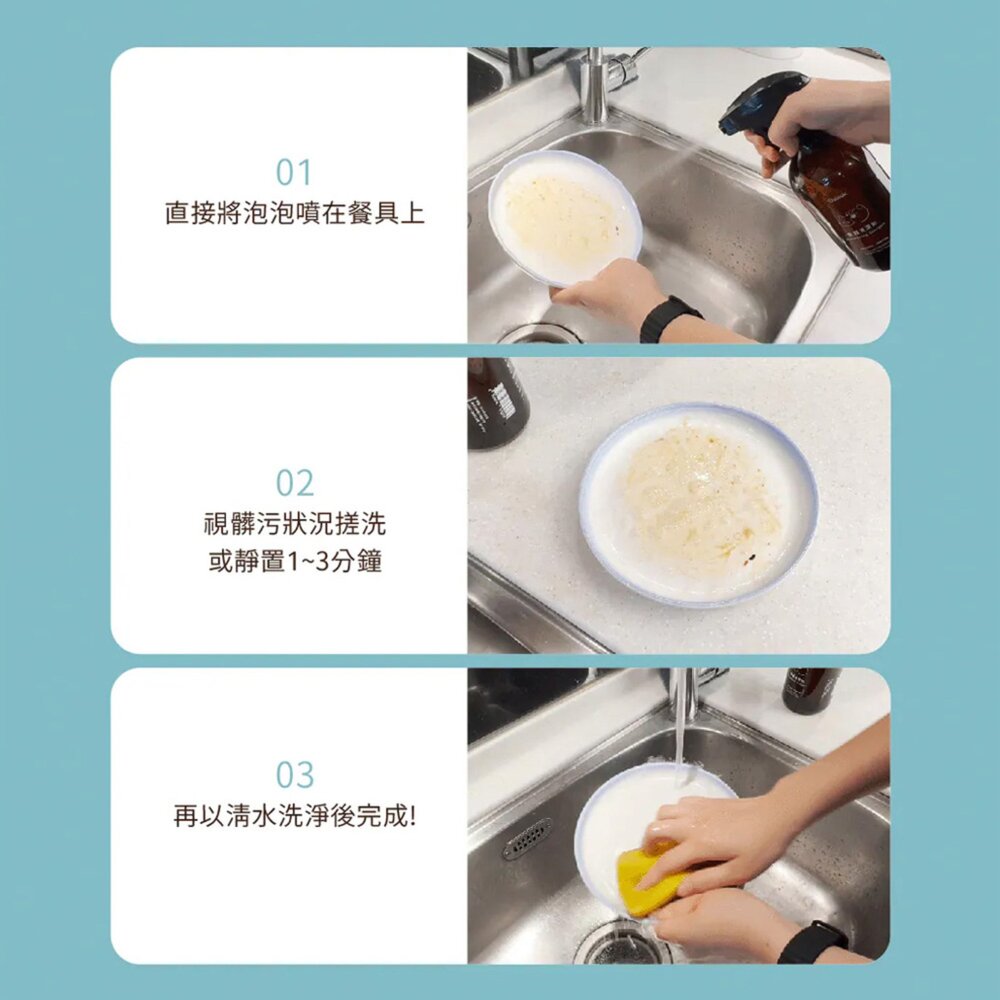 01
直接將泡泡噴在餐具上

02
視髒污狀況搓洗
或靜置1~3分鐘

03
再以清水洗淨後完成!