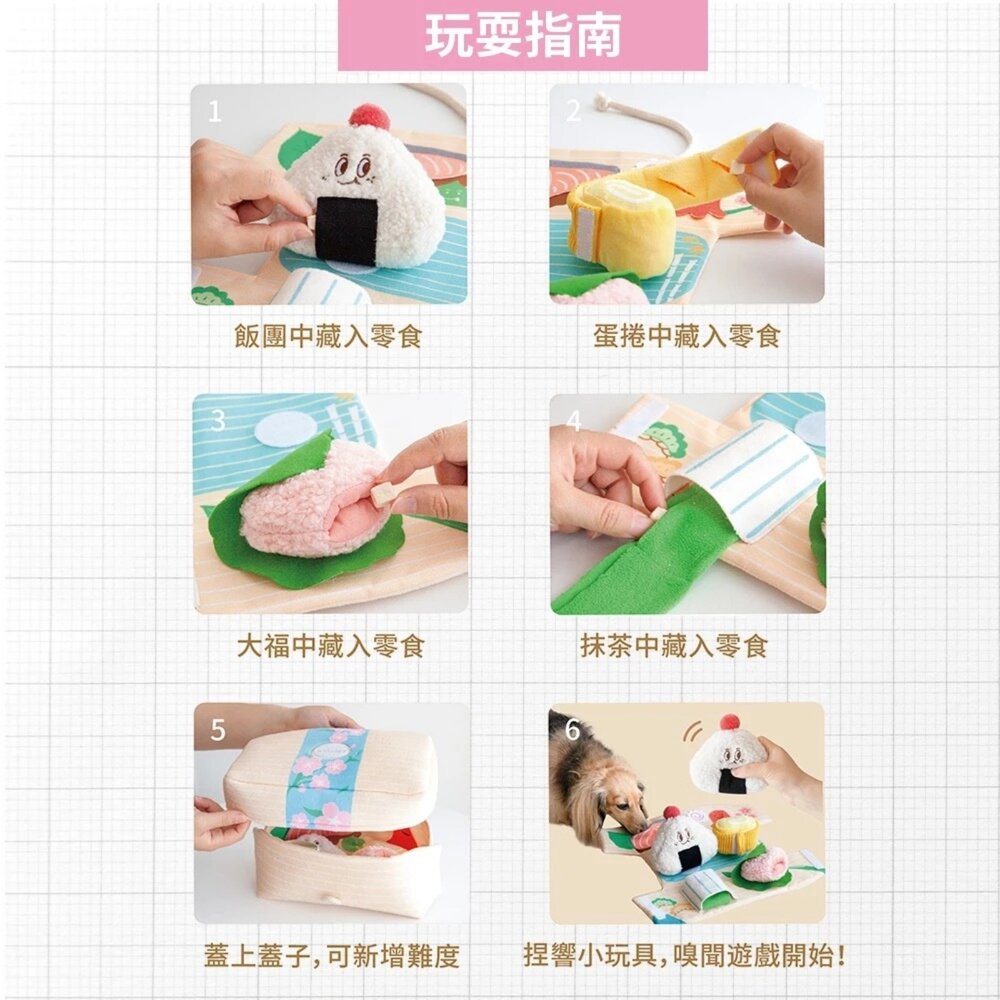 玩耍指南

1
飯團中藏入零食

2
蛋捲中藏入零食

3
大福中藏入零食

4
抹茶中藏入零食

5
蓋上蓋子，可新增難度

6
捏響小玩具，嗅聞遊戲開始！