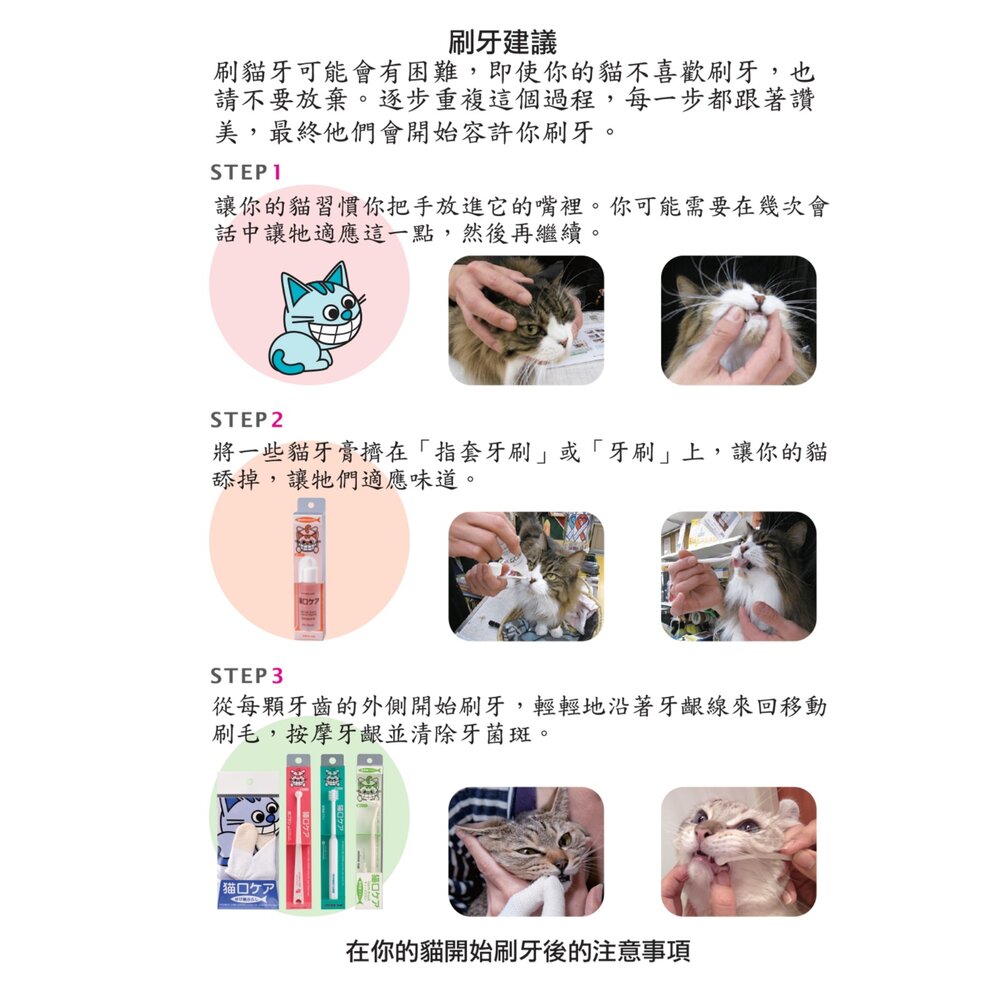 刷牙建議

刷貓牙可能會有困難，即使你的貓不喜歡刷牙，也請不要放棄。逐步重複這個過程，每一步都跟著讚美，最終他們會開始容許你刷牙。

STEP1

讓你的貓習慣你把手放進它的嘴裡。你可能需要在幾次會話中讓牠適應這一點，然後再繼續。

STEP2

將一些貓牙膏擠在「指套牙刷」或「牙刷」上，讓你的貓舔掉，讓牠們適應味道。

猫口ケア

STEP3

從每顆牙齒的外側開始刷牙，輕輕地沿著牙齦線來回移動刷毛，按摩牙齦並清除牙菌斑。

猫口ケア

猫口ケア

猫口ケア

猫口ケア

在你的貓開始刷牙後的注意事項