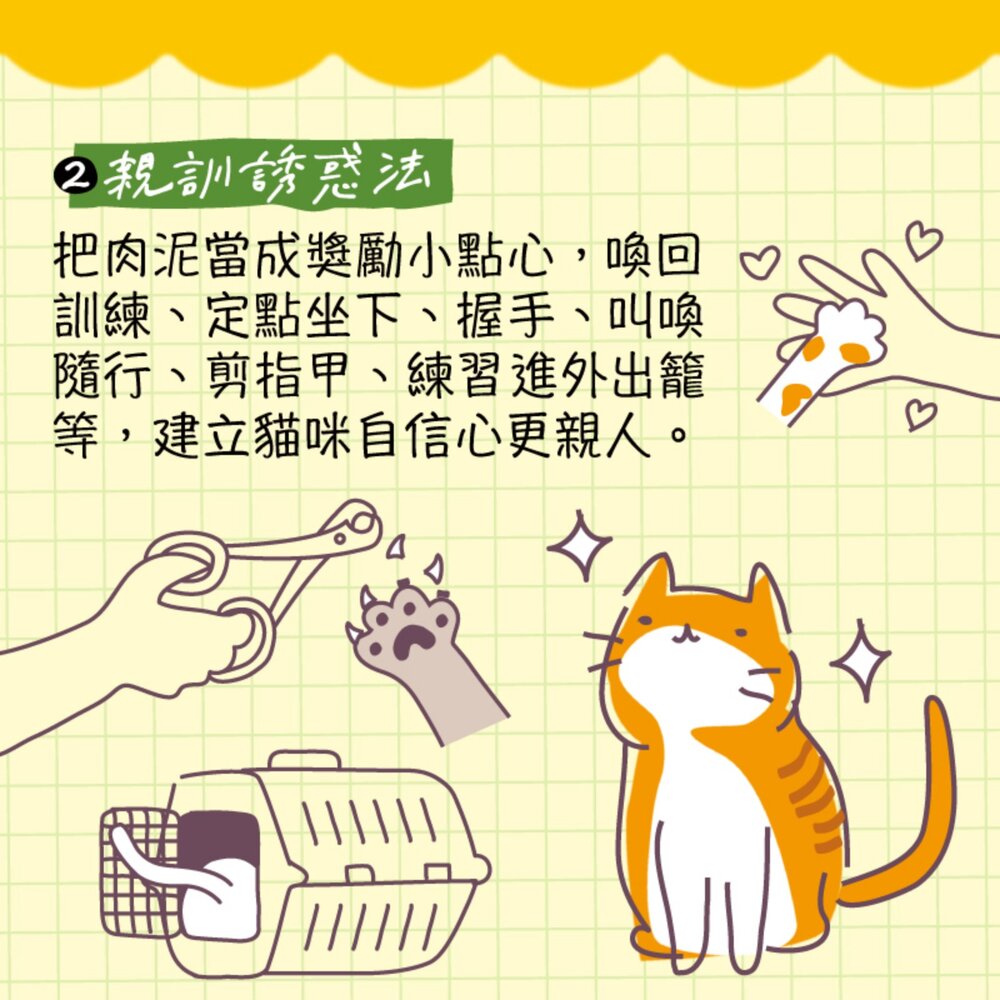 ❷ 親訓誘惑法

把肉泥當成獎勵小點心，喚回訓練、定點坐下、握手、叫喚隨行、剪指甲、練習進外出籠等，建立貓咪自信心更親人。