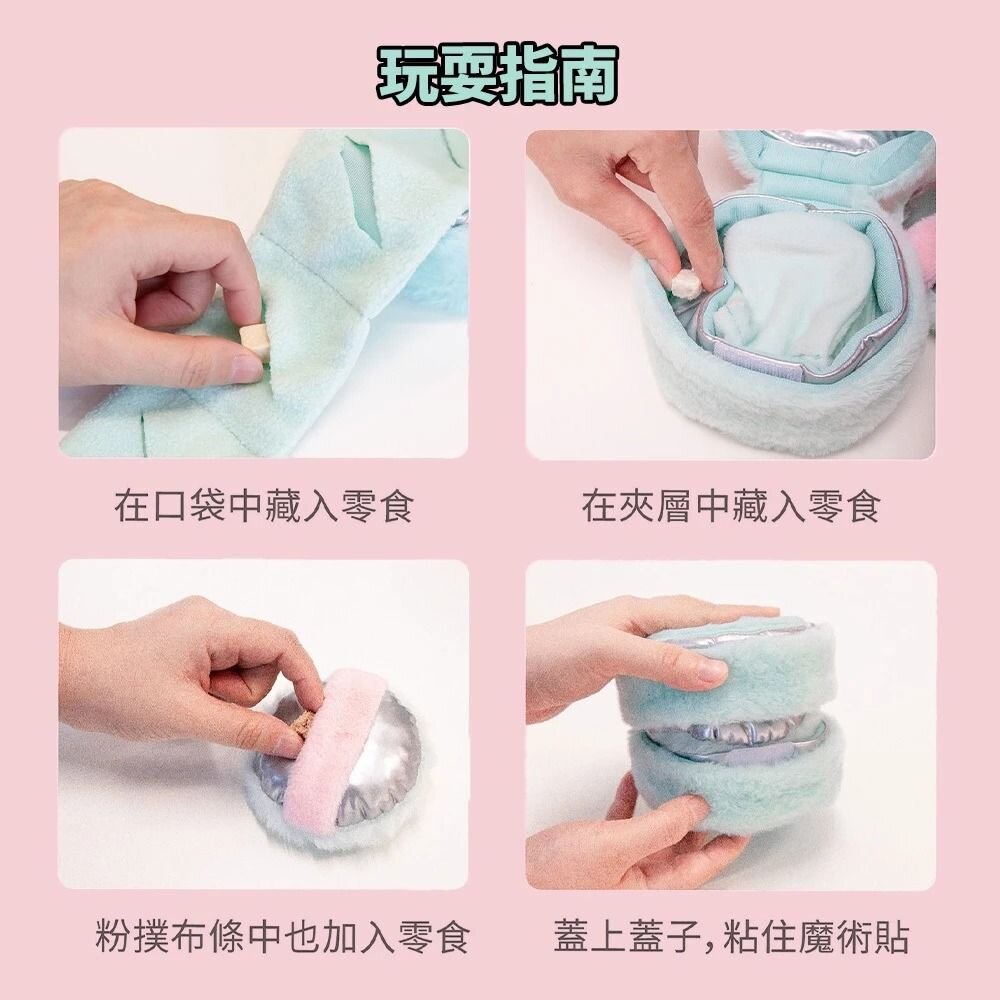 玩耍指南

在口袋中藏入零食

在夾層中藏入零食

粉撲布條中也加入零食

蓋上蓋子，粘住魔術貼