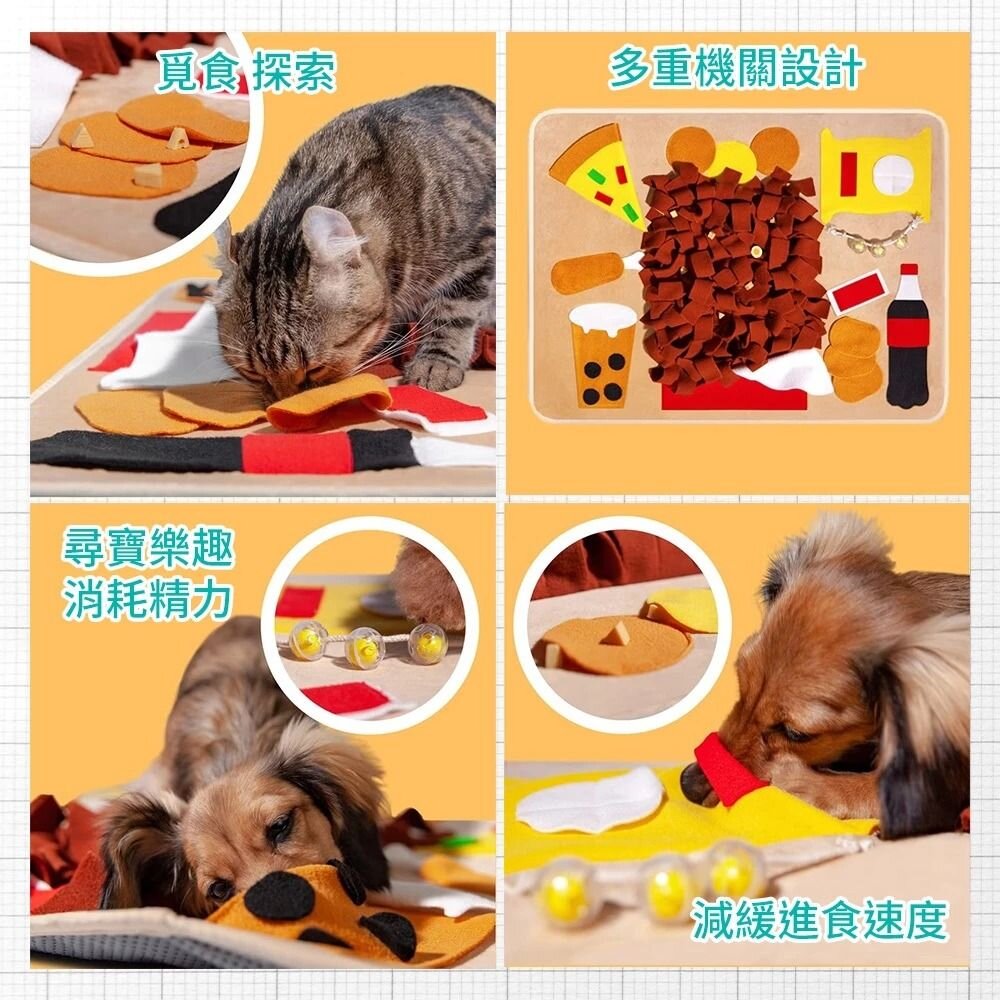 覓食 探索

多重機關設計

尋寶樂趣
消耗精力

減緩進食速度