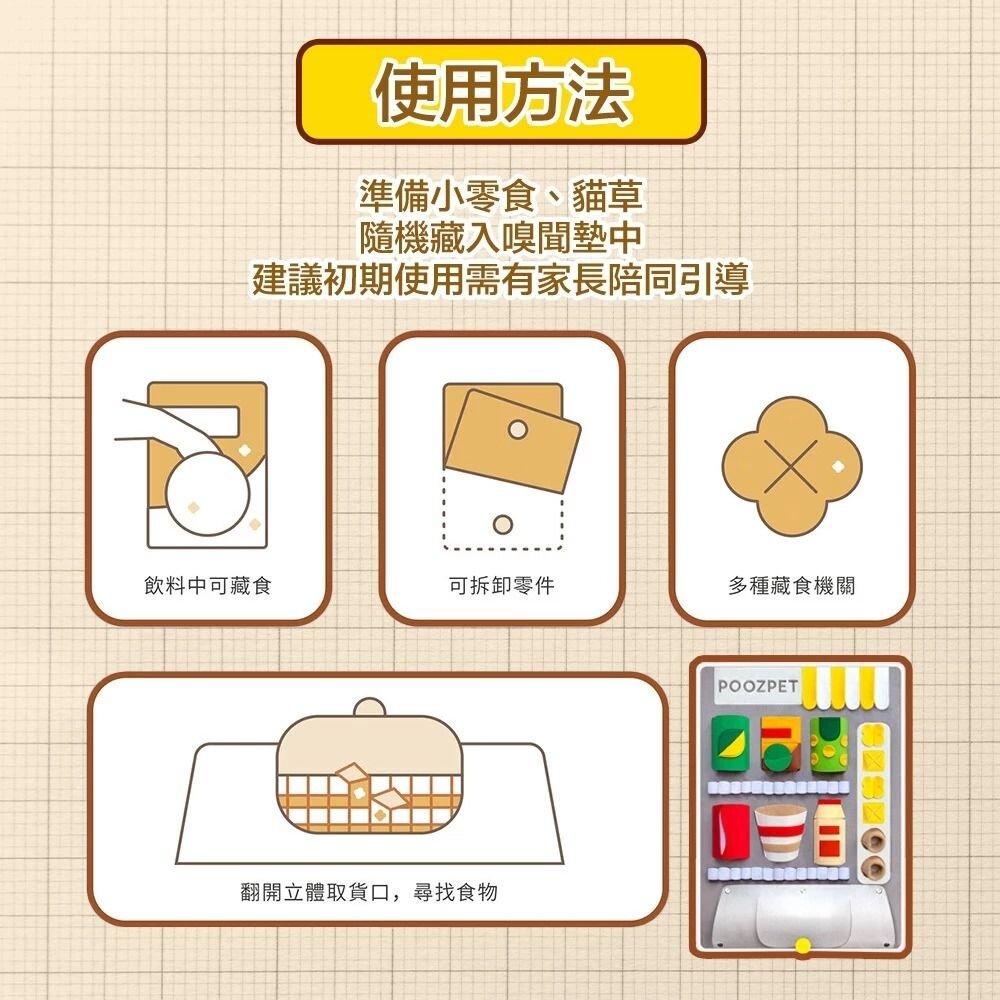 使用方法

準備小零食、貓草
隨機藏入嗅聞墊中
建議初期使用需有家長陪同引導

飲料中可藏食

可拆卸零件

多種藏食機關

翻開立體取貨口，尋找食物

POOZPET