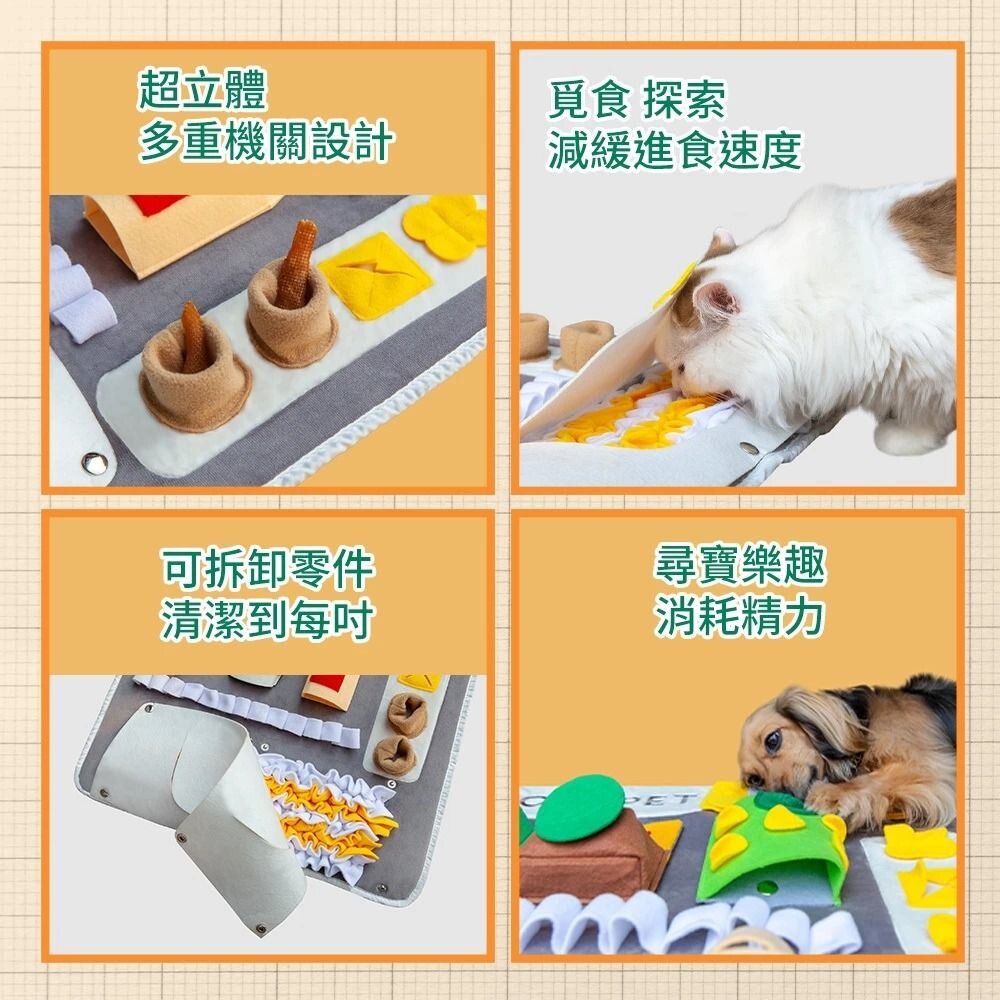 超立體
多重機關設計

覓食 探索
減緩進食速度

可拆卸零件
清潔到每吋

尋寶樂趣
消耗精力

PET