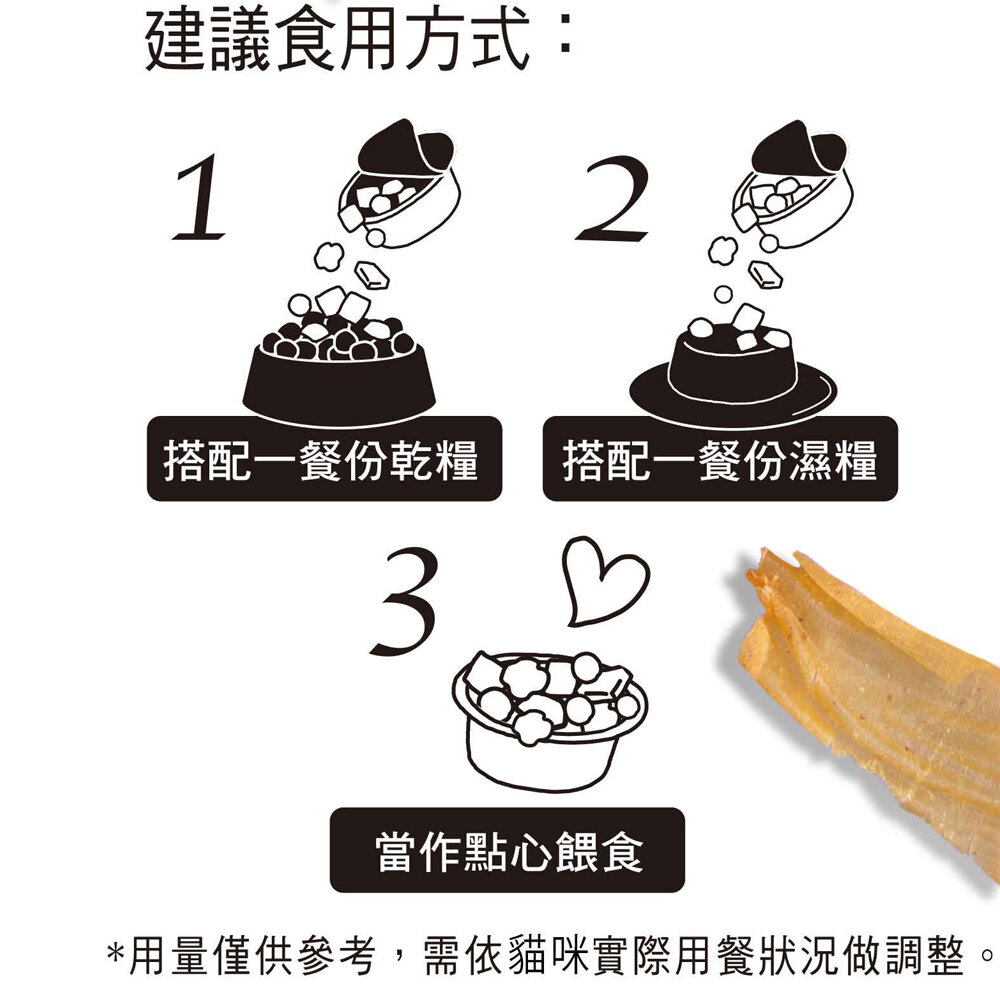 建議食用方式：

1

搭配一餐份乾糧

2

搭配一餐份濕糧

3

當作點心餵食

*用量僅供參考，需依貓咪實際用餐狀況做調整。