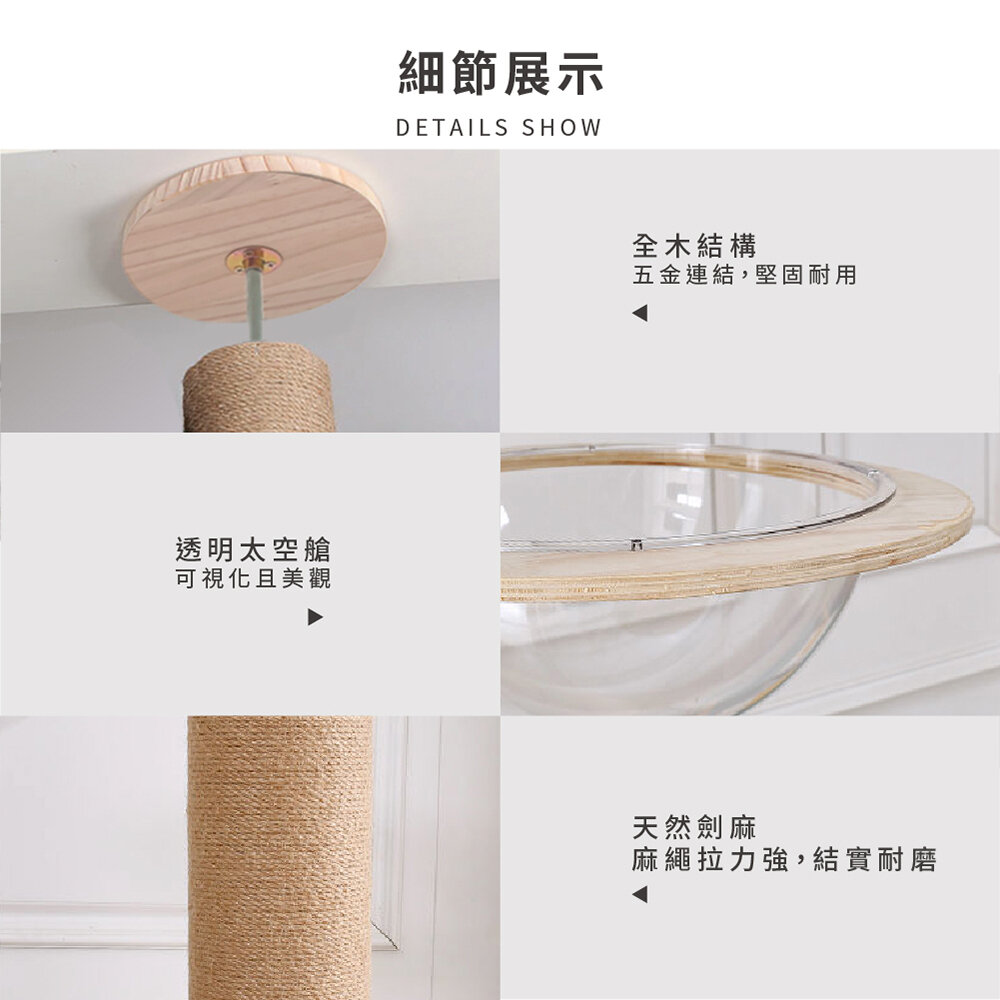 細節展示
DETAILS SHOW

全木結構
五金連結，堅固耐用
◀

透明太空艙
可視化且美觀
▶

天然劍麻
麻繩拉力強，結實耐磨
◀