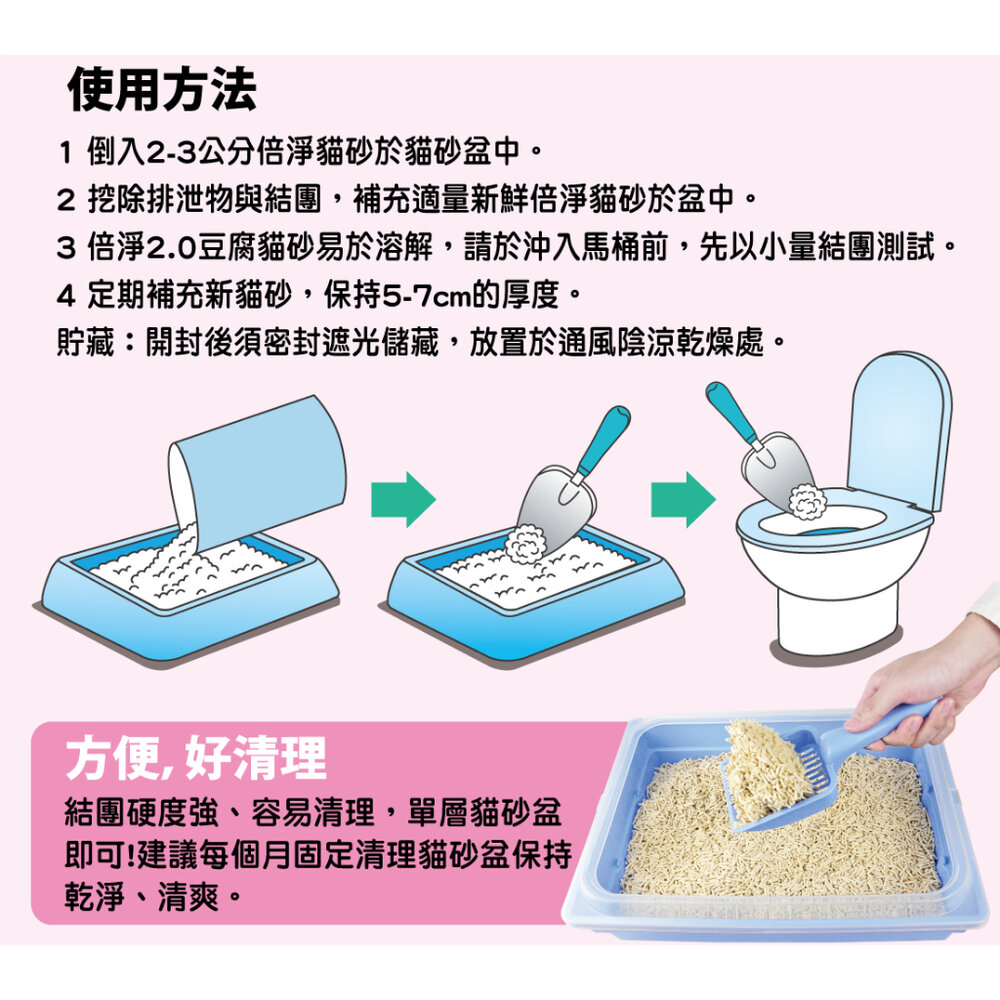 使用方法

1 倒入2-3公分倍淨貓砂於貓砂盆中。

2 挖除排泄物與結團，補充適量新鮮倍淨貓砂於盆中。

3 倍淨2.0豆腐貓砂易於溶解，請於沖入馬桶前，先以小量結團測試。

4 定期補充新貓砂，保持5-7cm的厚度。

貯藏：開封後須密封遮光儲藏，放置於通風陰涼乾燥處。

方便, 好清理

結團硬度強、容易清理，單層貓砂盆即可!建議每個月固定清理貓砂盆保持乾淨、清爽。