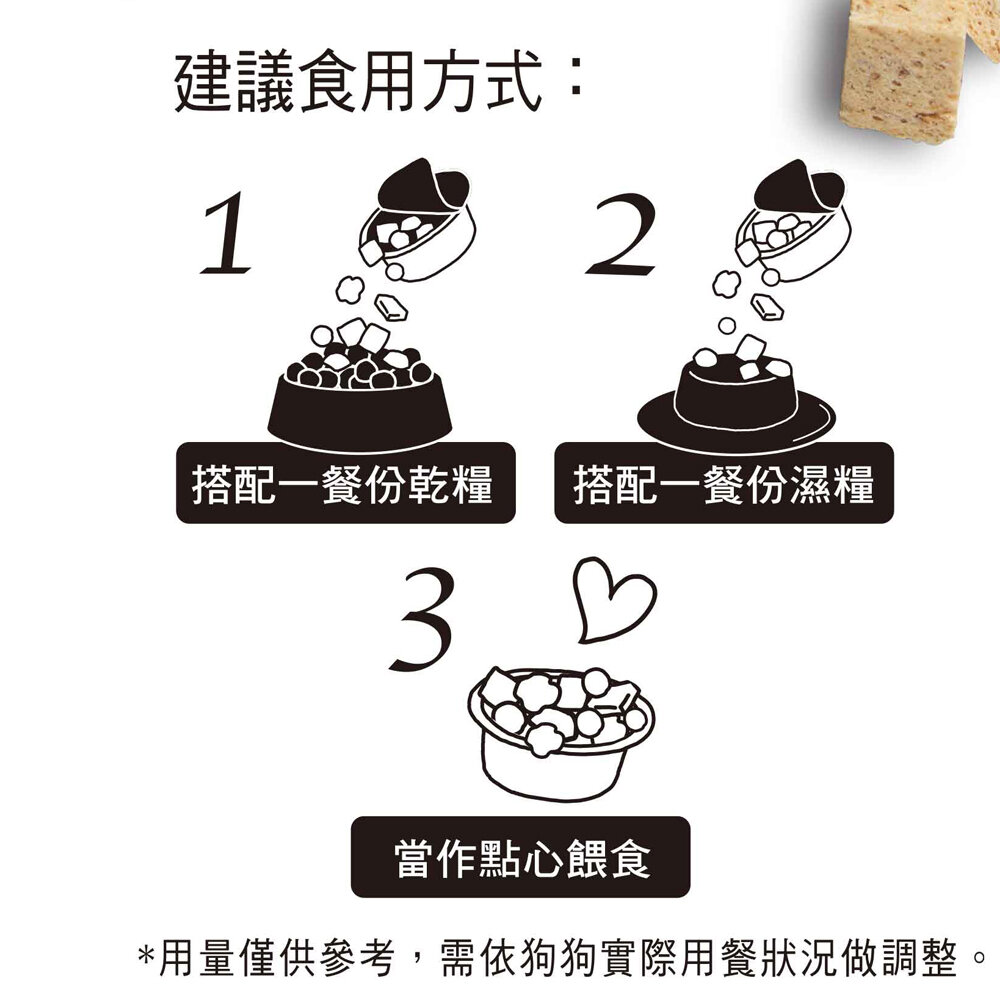 建議食用方式：

1

搭配一餐份乾糧

2

搭配一餐份濕糧

3

當作點心餵食

*用量僅供參考，需依狗狗實際用餐狀況做調整。