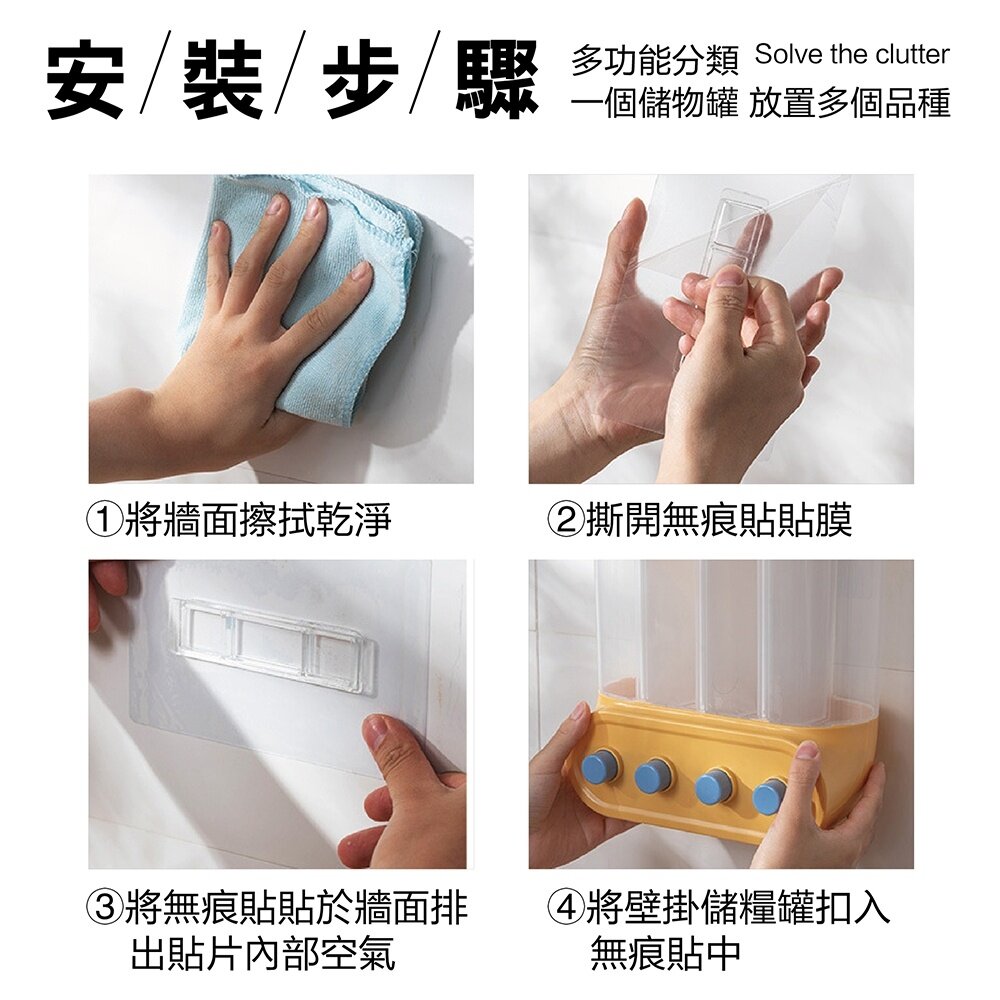 安/裝/步/驟

多功能分類 Solve the clutter
一個儲物罐 放置多個品種

①將牆面擦拭乾淨

②撕開無痕貼貼膜

③將無痕貼貼於牆面排出貼片內部空氣

④將壁掛儲糧罐扣入無痕貼中