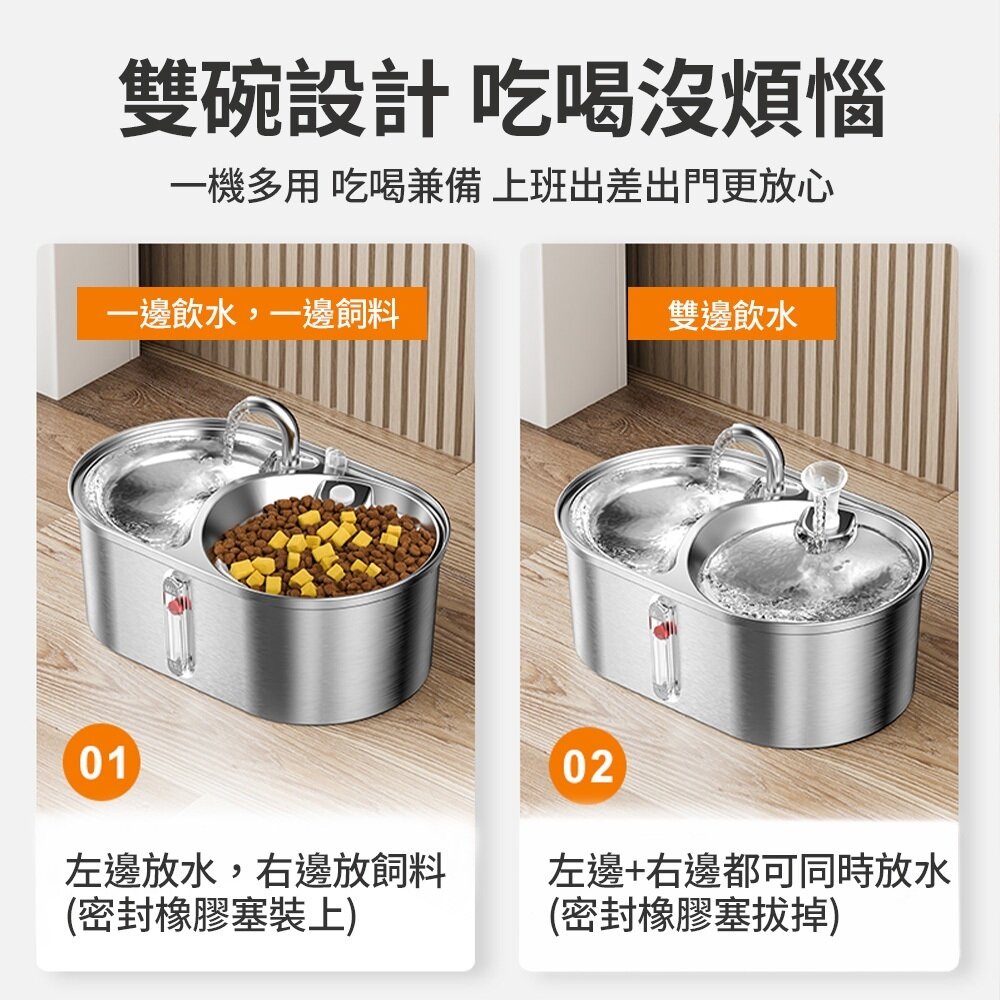 雙碗設計 吃喝沒煩惱

一機多用 吃喝兼備 上班出差出門更放心

一邊飲水，一邊飼料

01

左邊放水，右邊放飼料
(密封橡膠塞裝上)

雙邊飲水

02

左邊+右邊都可同時放水
(密封橡膠塞拔掉)