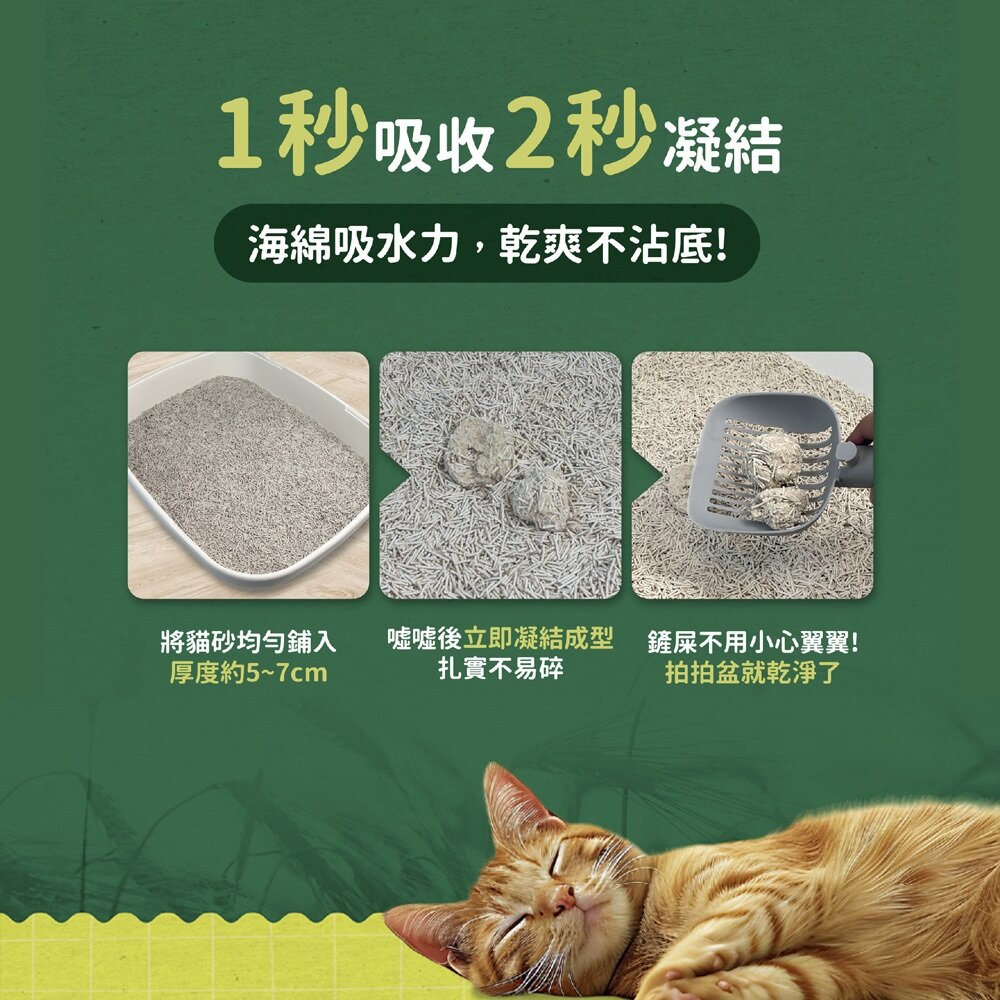 1秒吸收2秒凝結

海綿吸水力，乾爽不沾底!

將貓砂均勻鋪入
厚度約5~7cm

噓噓後立即凝結成型
扎實不易碎

鏟屎不用小心翼翼!
拍拍盆就乾淨了