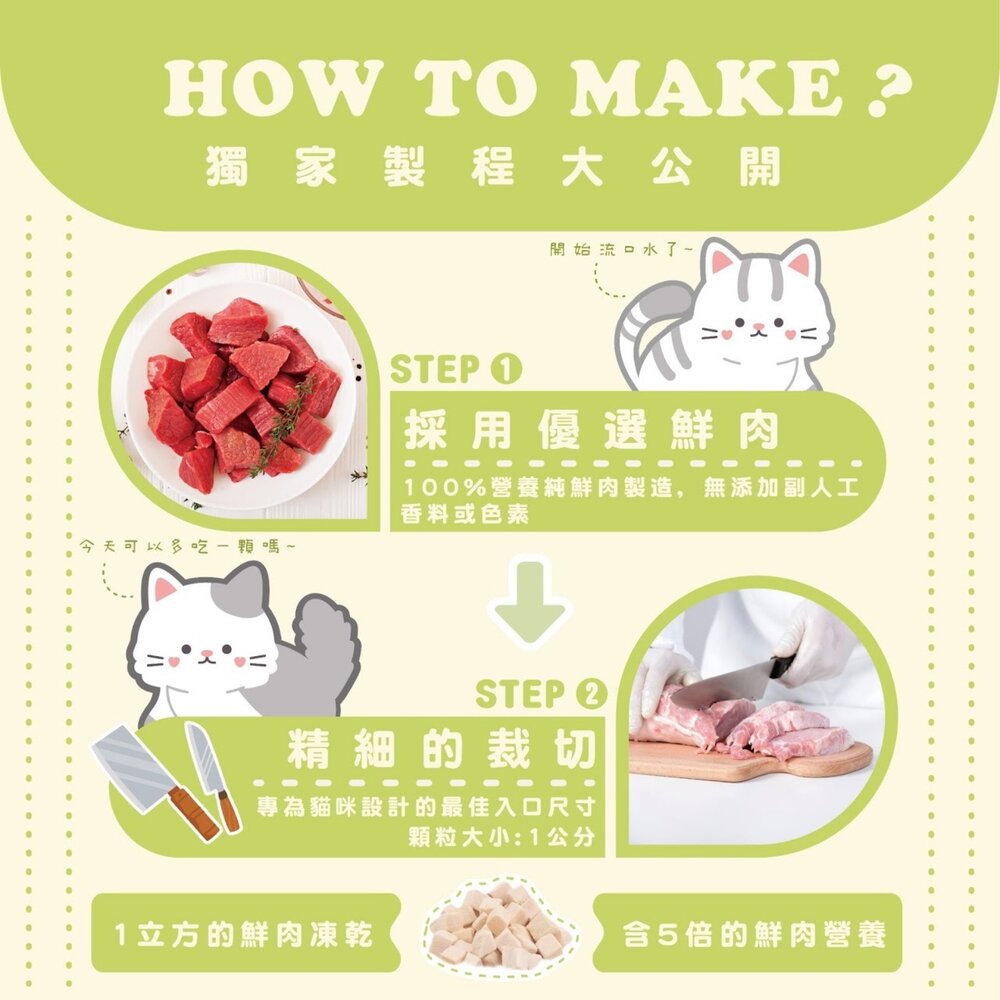 HOW TO MAKE ?
獨家製程大公開

開始流口水了~

STEP 1
採用優選鮮肉
100%營養純鮮肉製造，無添加副人工香料或色素

今天可以多吃一顆嗎~

STEP 2
精細的裁切
專為貓咪設計的最佳入口尺寸
顆粒大小:1公分

1立方的鮮肉凍乾
含5倍的鮮肉營養