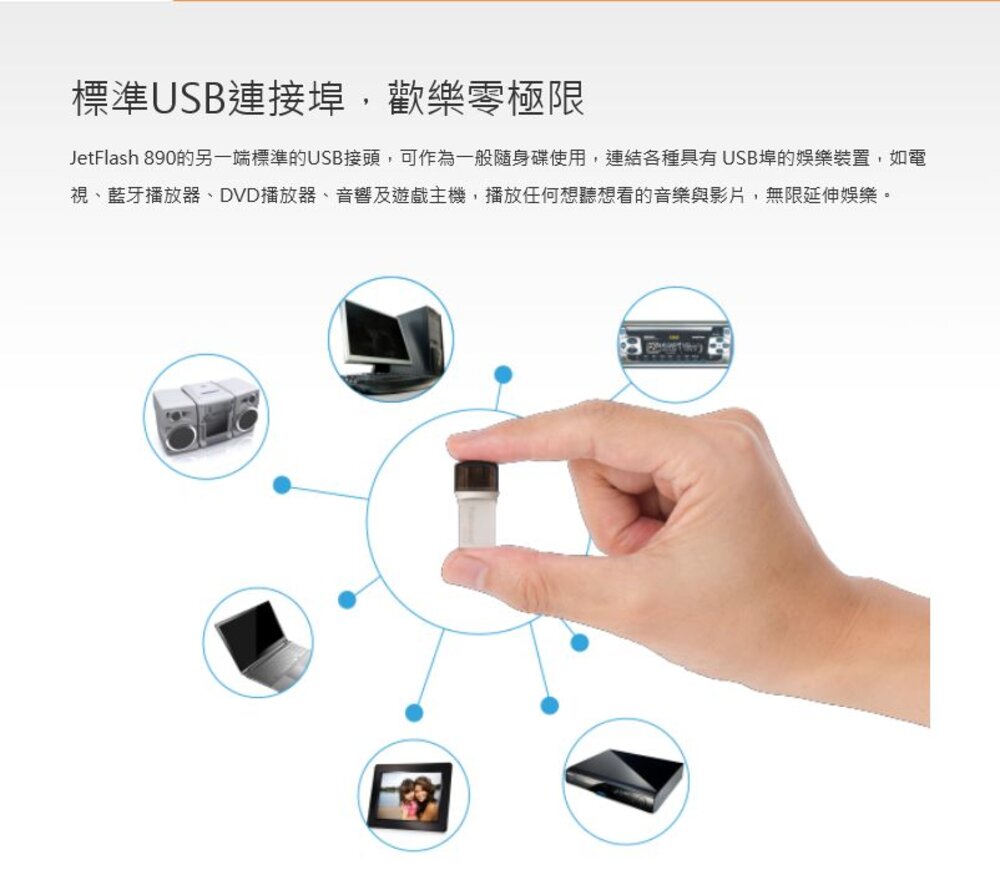 標準USB連接埠，歡樂零極限

JetFlash 890的另一端標準的USB接頭，可作為一般隨身碟使用，連結各種具有 USB埠的娛樂裝置，如電視、藍牙播放器、DVD播放器、音響及遊戲主機，播放任何想聽想看的音樂與影片，無限延伸娛樂。