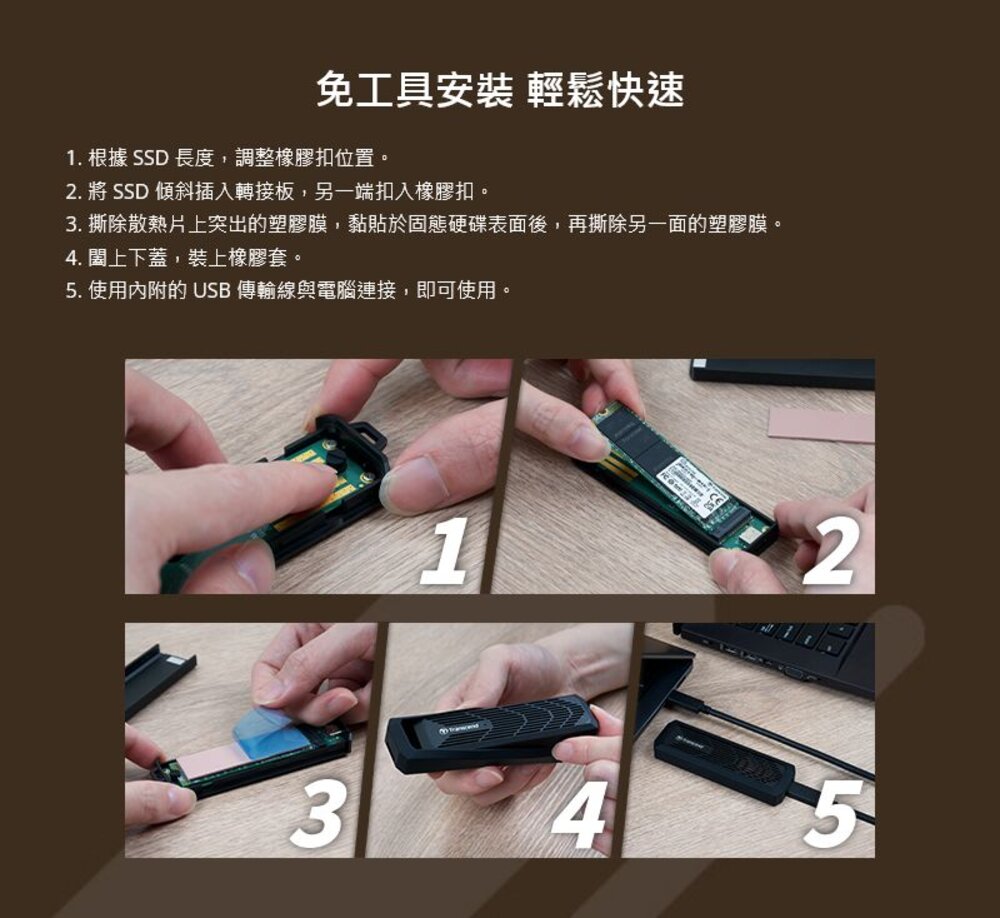 免工具安裝 輕鬆快速

1. 根據 SSD 長度，調整橡膠扣位置。
2. 將 SSD 傾斜插入轉接板，另一端扣入橡膠扣。
3. 撕除散熱片上突出的塑膠膜，黏貼於固態硬碟表面後，再撕除另一面的塑膠膜。
4. 闔上下蓋，裝上橡膠套。
5. 使用內附的 USB 傳輸線與電腦連接，即可使用。

1

2

3

Transcend

4

Transcend

5