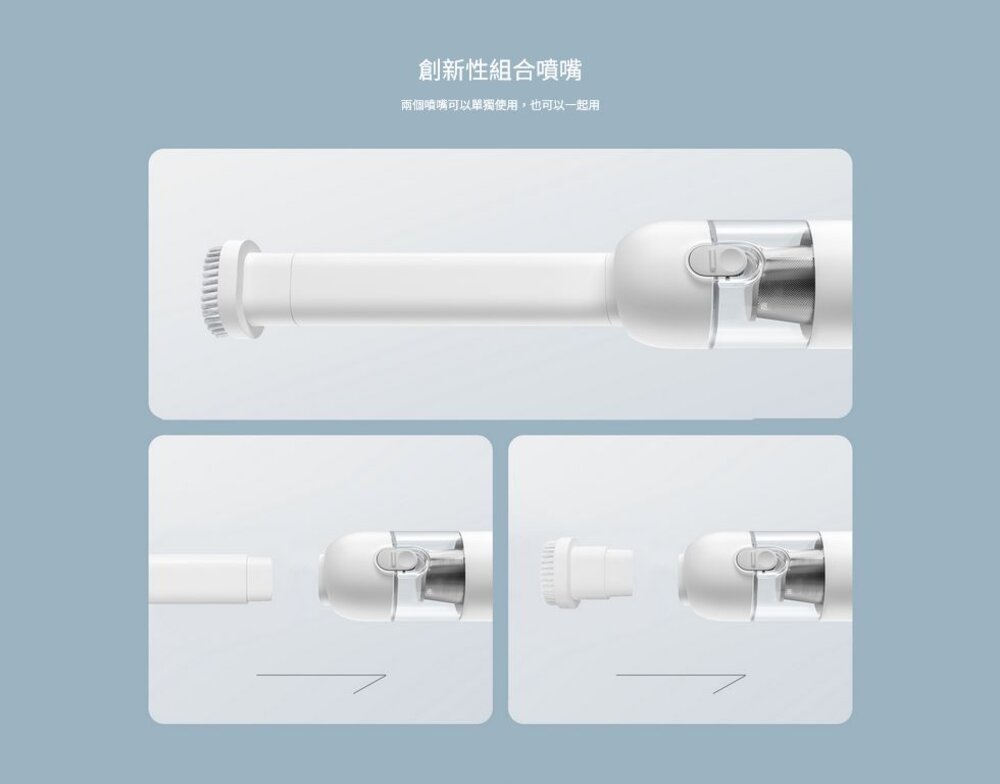 創新性組合噴嘴

兩個噴嘴可以單獨使用，也可以一起用