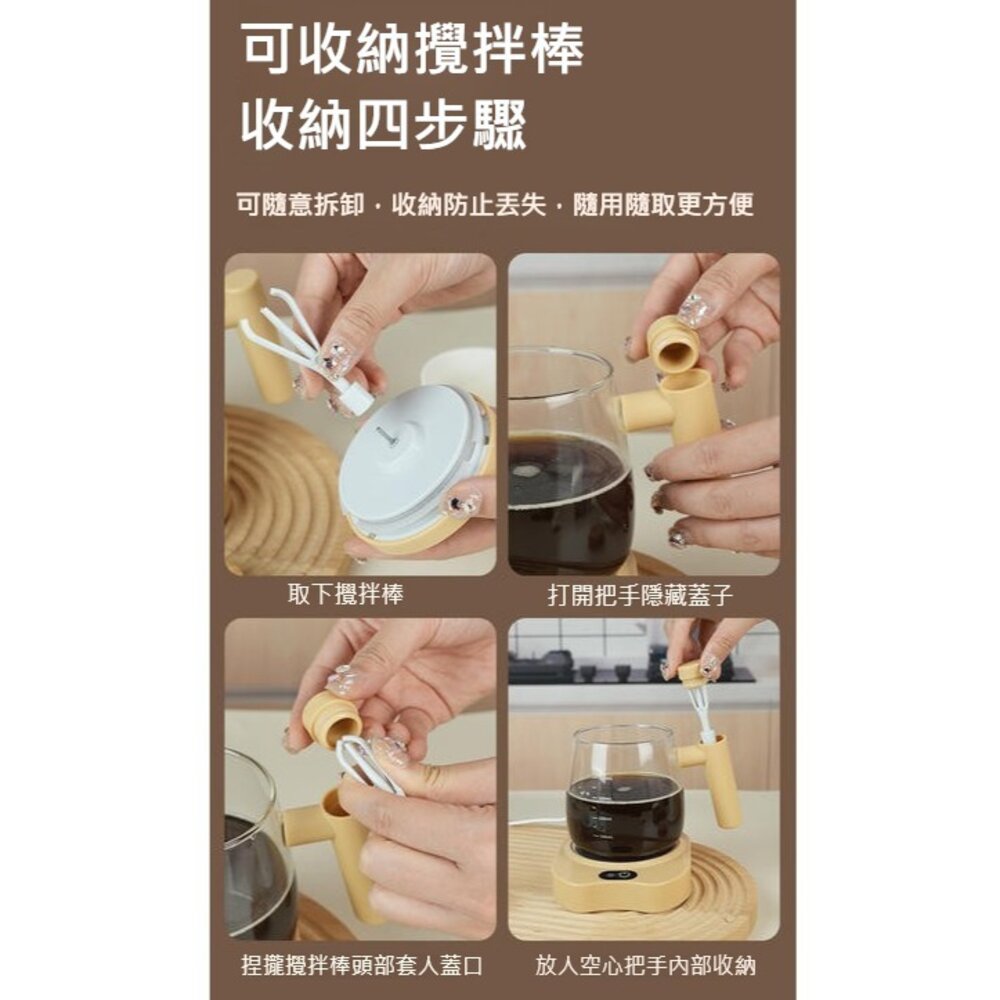 可收納攪拌棒
收納四步驟

可隨意拆卸，收納防止丟失，隨用隨取更方便

取下攪拌棒

打開把手隱藏蓋子

捏攏攪拌棒頭部套人蓋口

放人空心把手內部收納