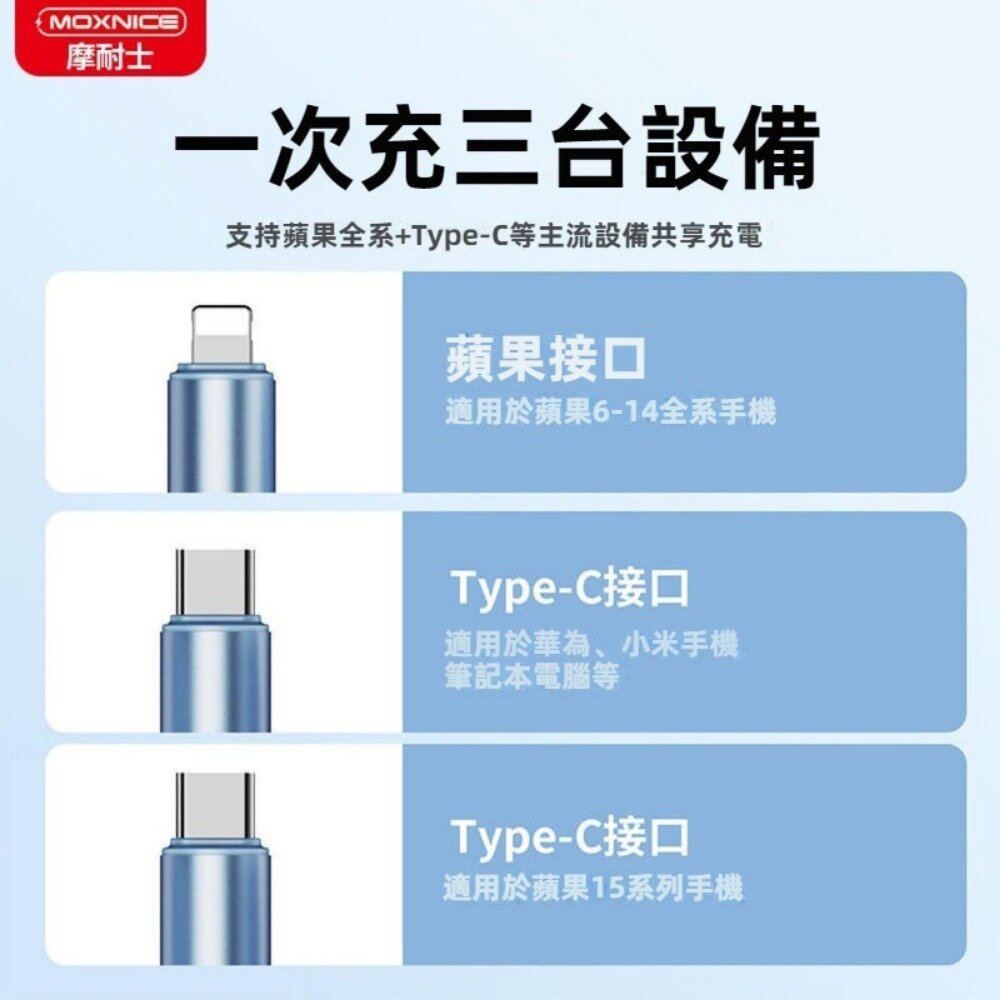 MOXNICE
摩耐士

一次充三台設備

支持蘋果全系+Type-C等主流設備共享充電

蘋果接口
適用於蘋果6-14全系手機

Type-C接口
適用於華為、小米手機
筆記本電腦等

Type-C接口
適用於蘋果15系列手機