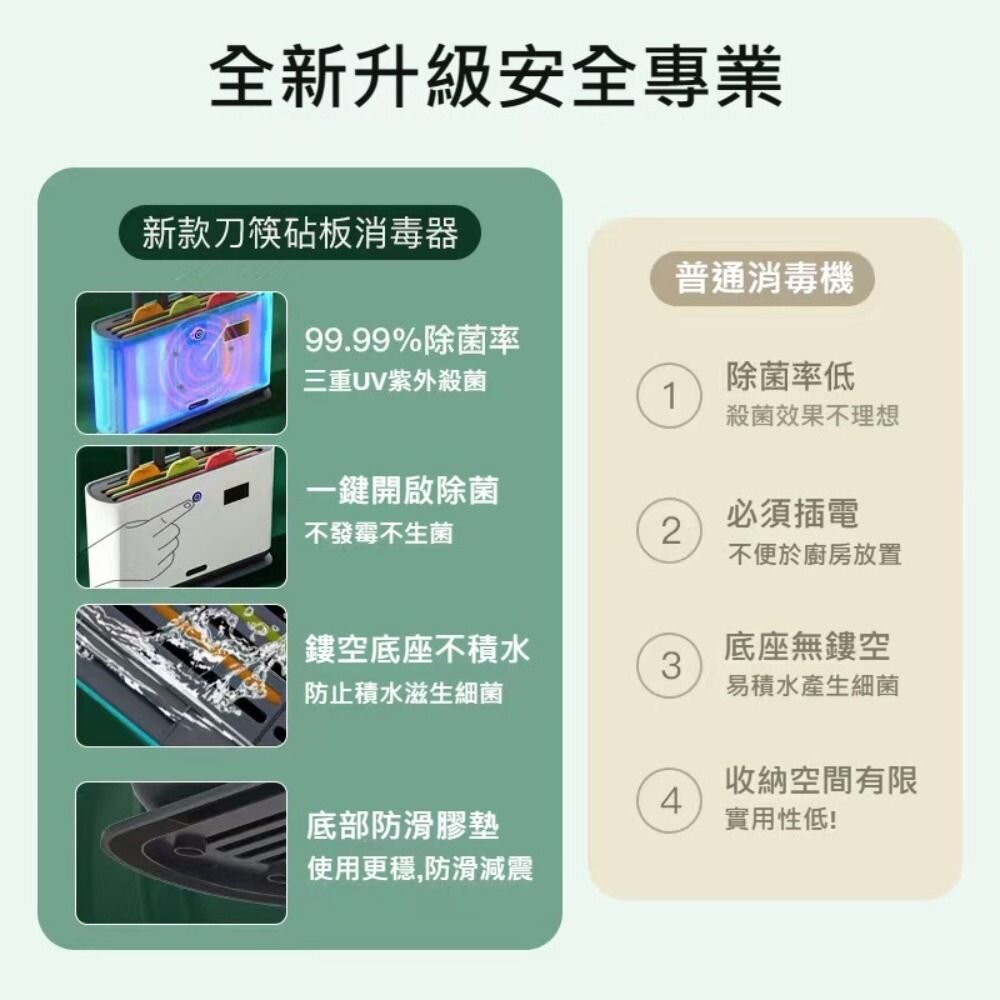 全新升級安全專業

新款刀筷砧板消毒器

99.99%除菌率
三重UV紫外殺菌

一鍵開啟除菌
不發霉不生菌

鏤空底座不積水
防止積水滋生細菌

底部防滑膠墊
使用更穩,防滑減震

普通消毒機

1 除菌率低
殺菌效果不理想

2 必須插電
不便於廚房放置

3 底座無鏤空
易積水產生細菌

4 收納空間有限
實用性低!