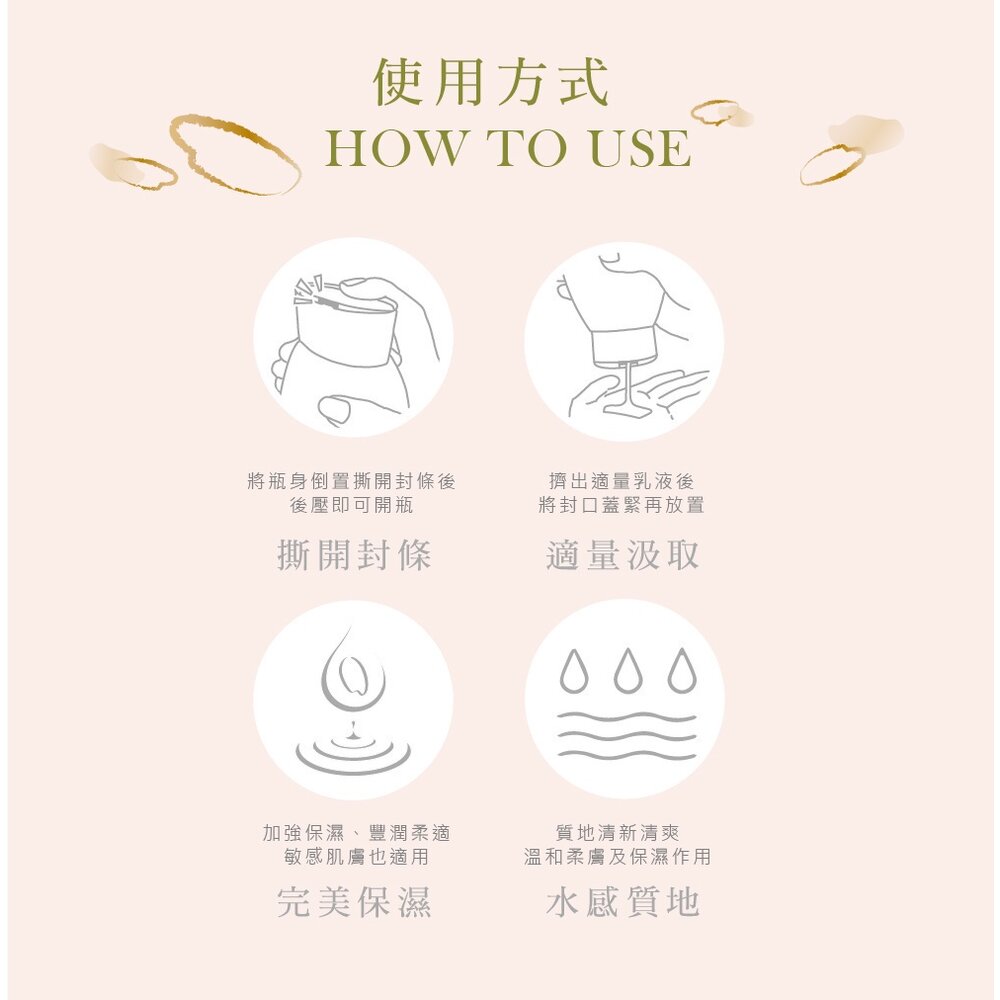 使用方式
HOW TO USE

將瓶身倒置撕開封條後
後壓即可開瓶

撕開封條

擠出適量乳液後
將封口蓋緊再放置

適量汲取

加強保濕、豐潤柔適
敏感肌膚也適用

完美保濕

質地清新清爽
溫和柔膚及保濕作用

水感質地