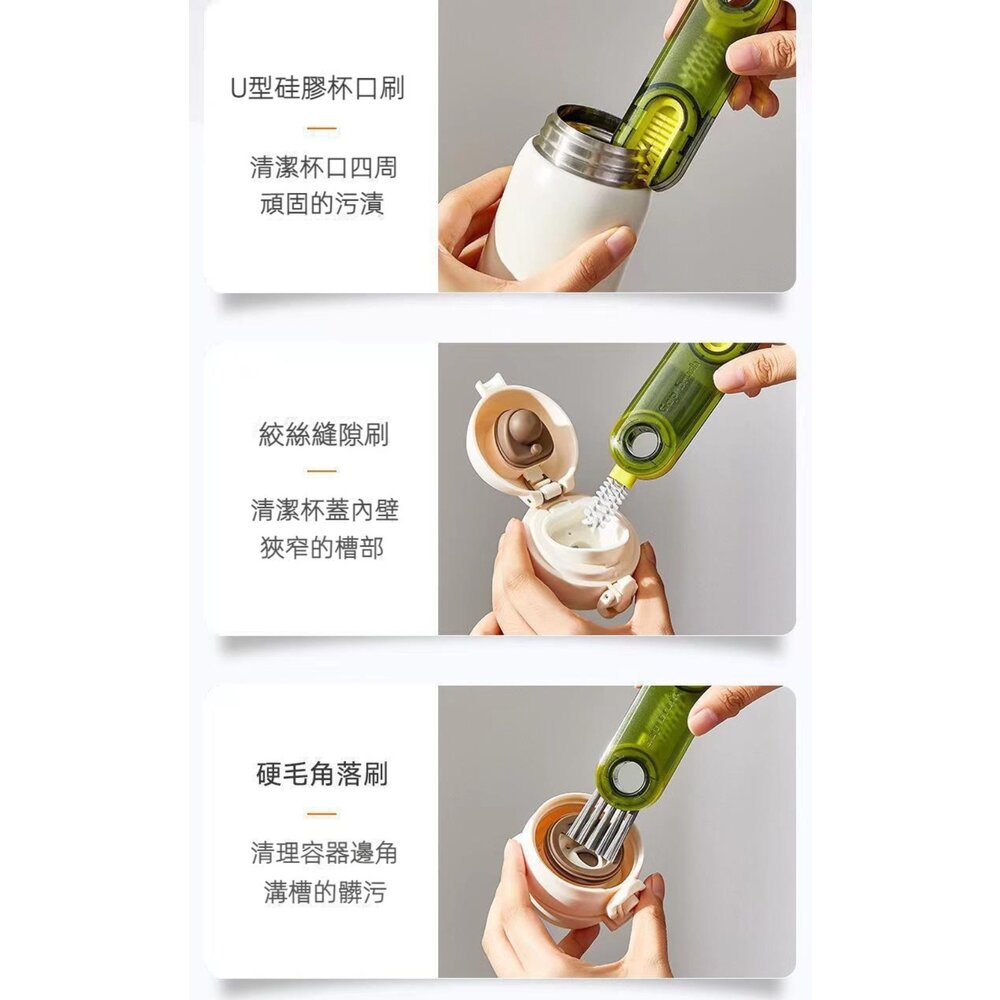 U型硅膠杯口刷

清潔杯口四周
頑固的污漬

絞絲縫隙刷

清潔杯蓋內壁
狹窄的槽部

硬毛角落刷

清理容器邊角
溝槽的髒污