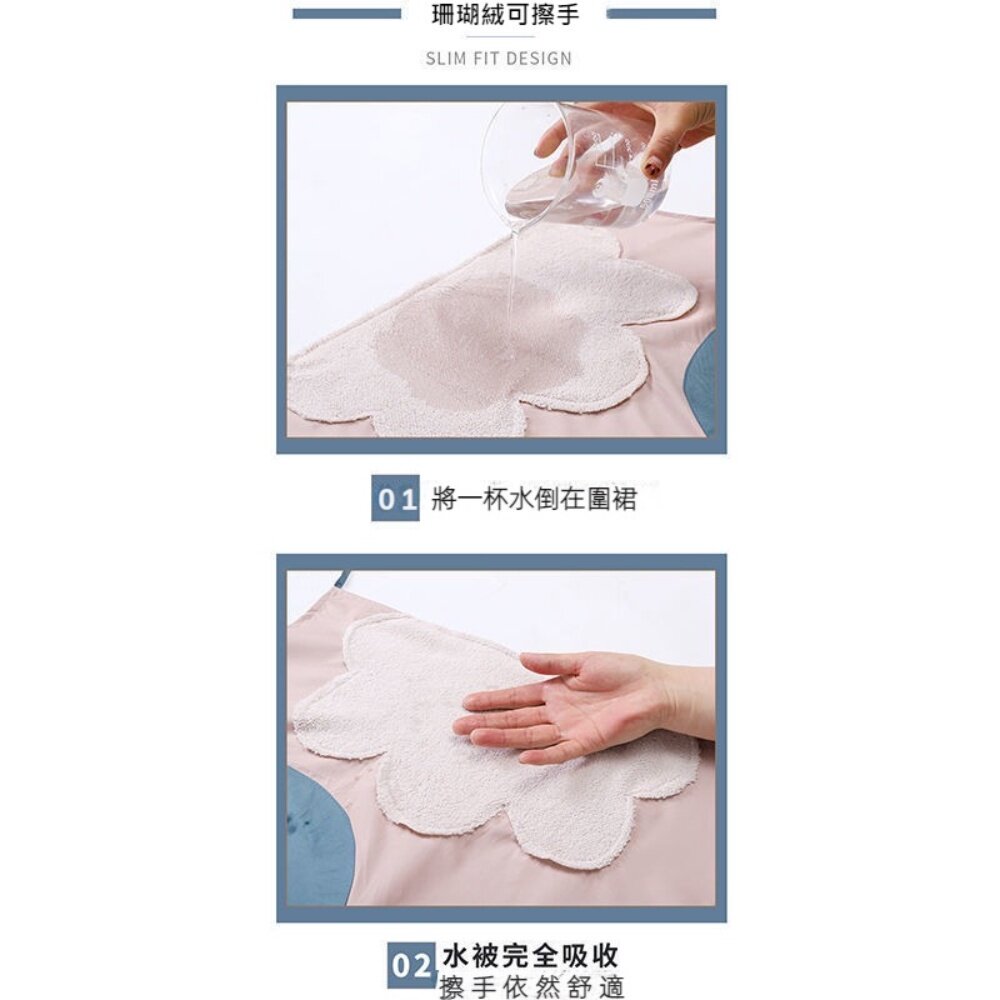 珊瑚絨可擦手
SLIM FIT DESIGN

01 將一杯水倒在圍裙

02 水被完全吸收
擦手依然舒適