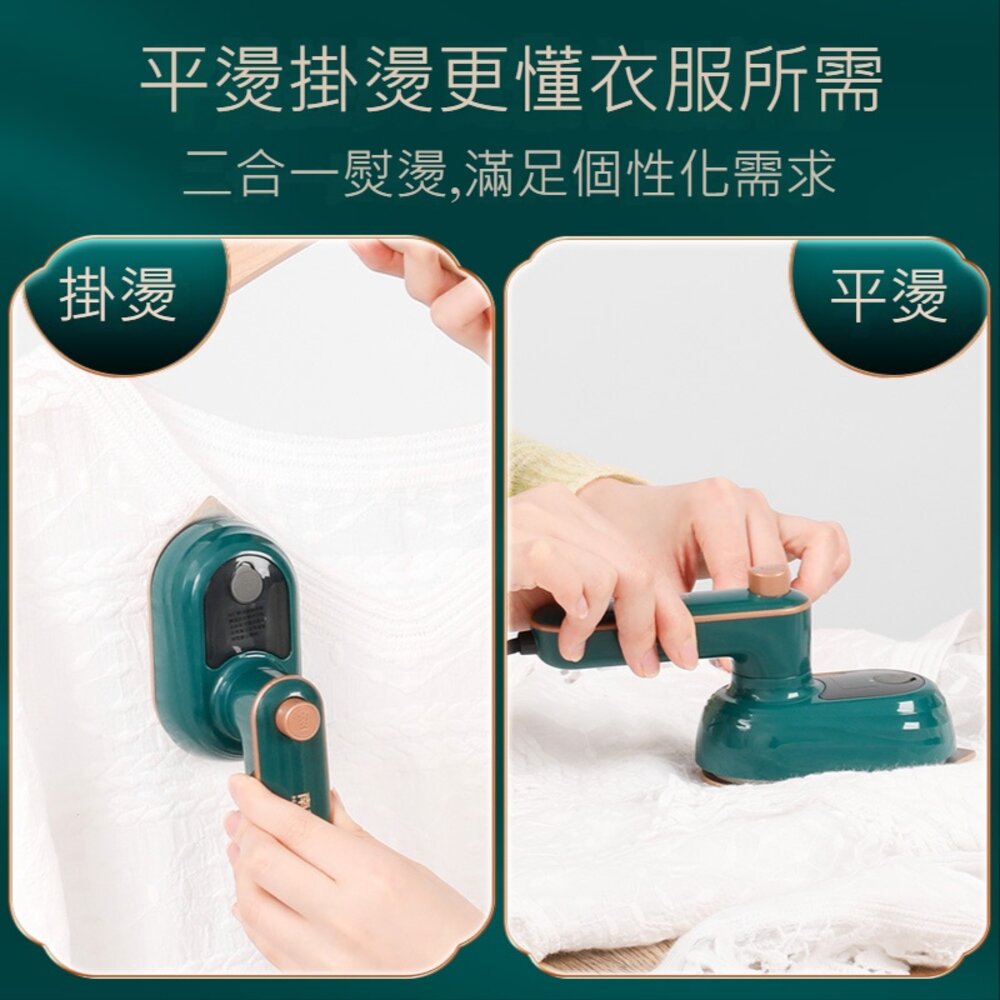 平燙掛燙更懂衣服所需
二合一熨燙,滿足個性化需求

掛燙

平燙