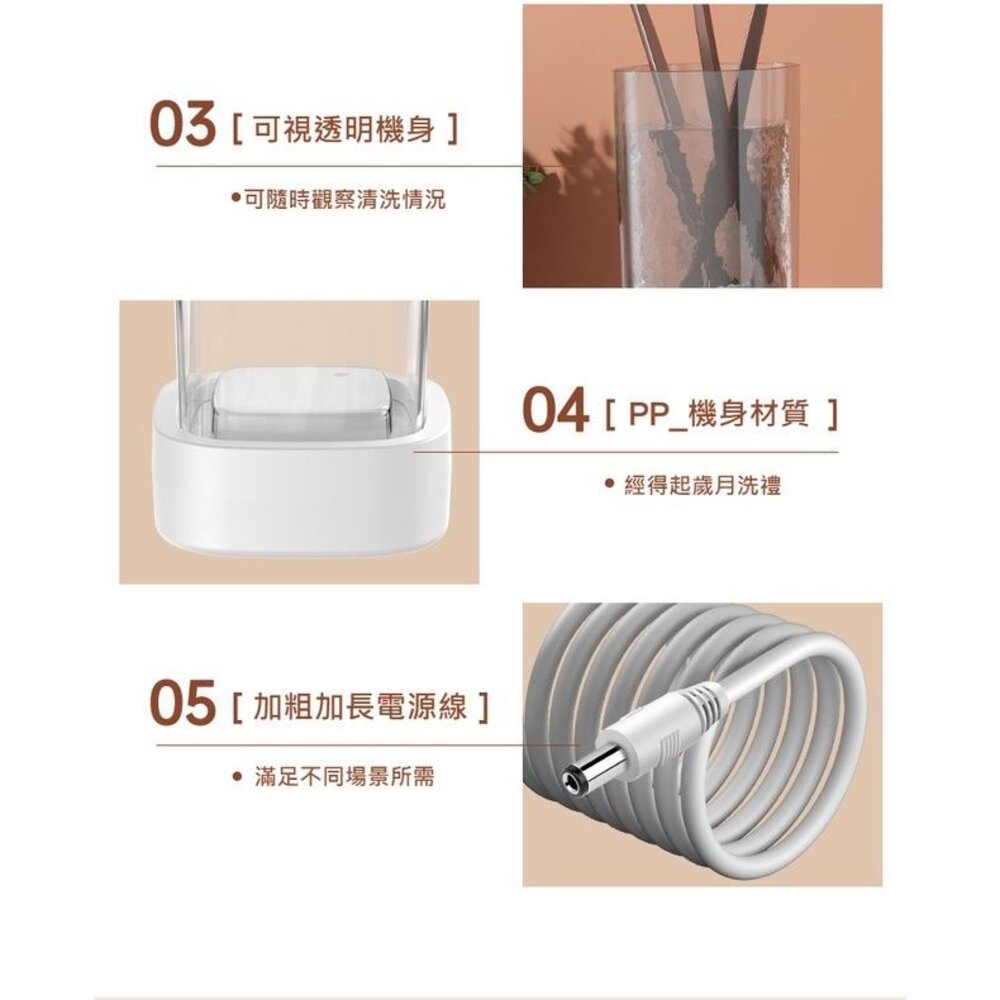 03 [ 可視透明機身 ]

•可隨時觀察清洗情況

04 [ PP_機身材質 ]

• 經得起歲月洗禮

05 [ 加粗加長電源線 ]

• 滿足不同場景所需