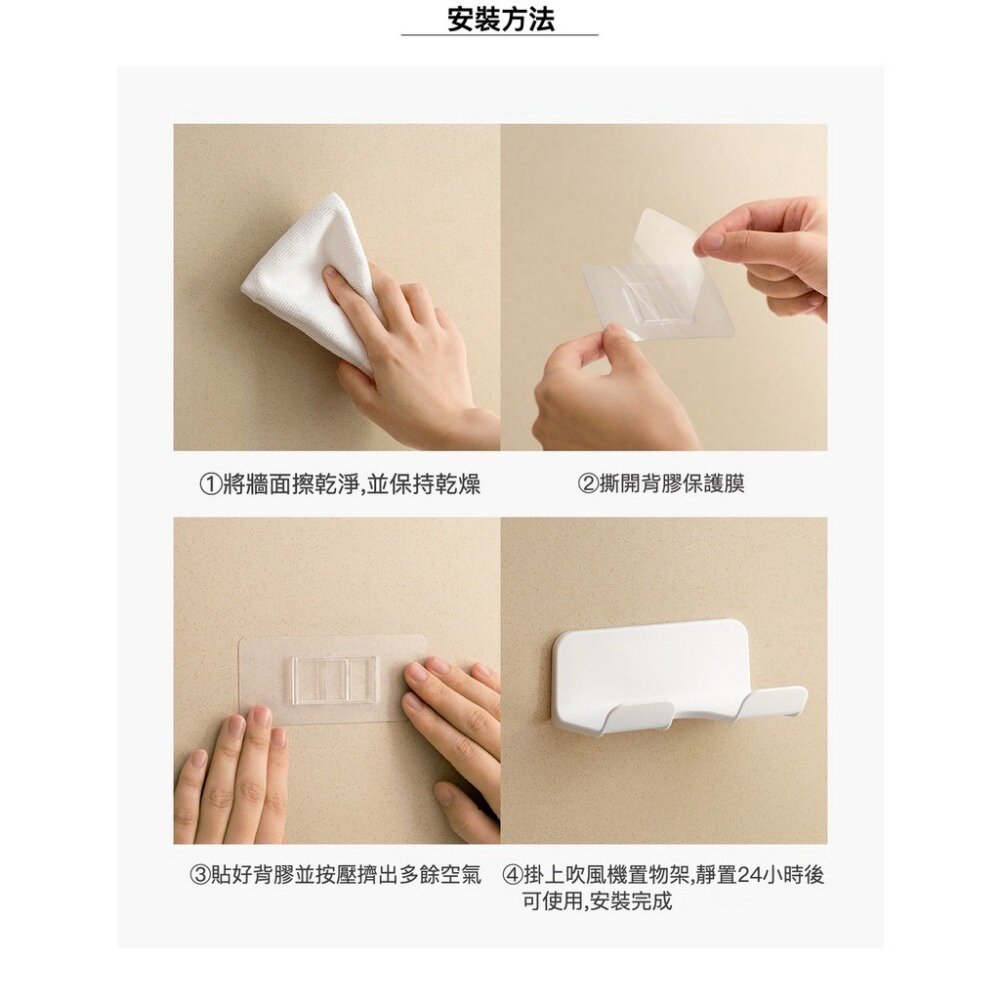 安裝方法

①將牆面擦乾淨,並保持乾燥

②撕開背膠保護膜

③貼好背膠並按壓擠出多餘空氣

④掛上吹風機置物架,靜置24小時後可使用,安裝完成