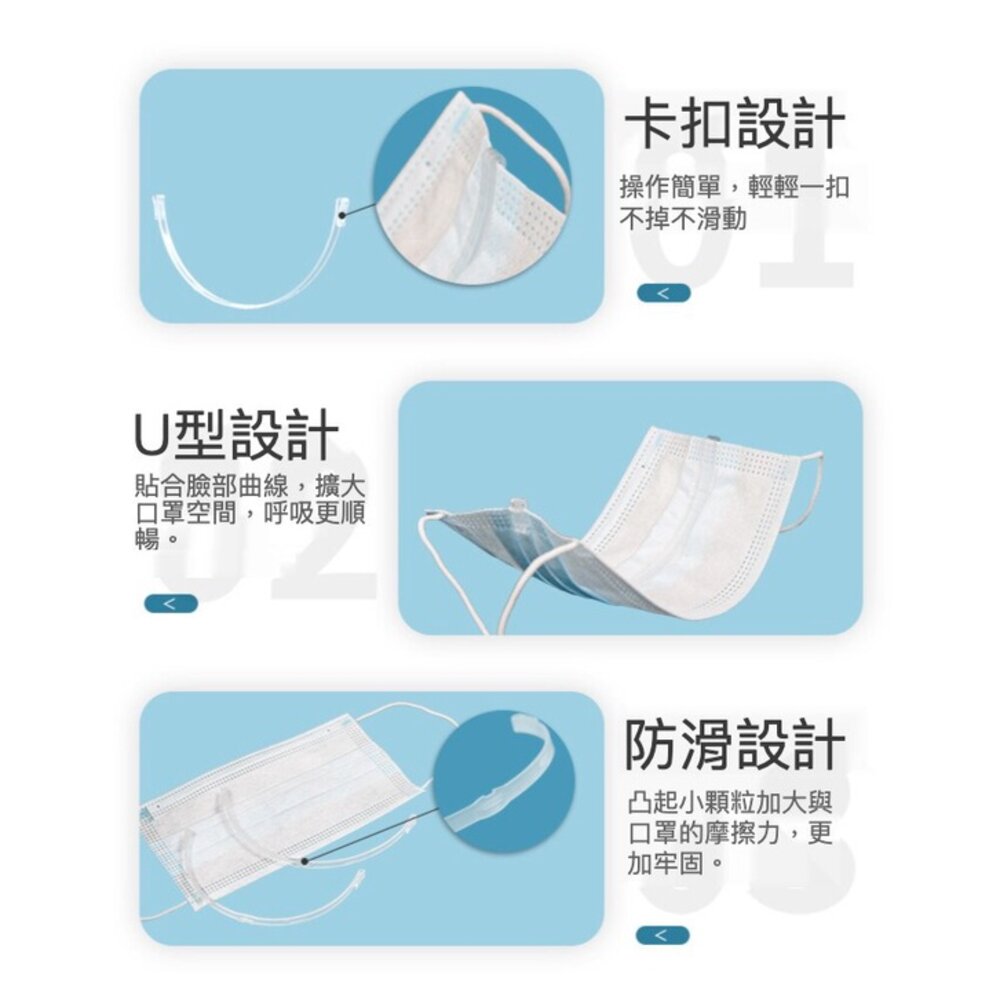 卡扣設計

操作簡單，輕輕一扣不掉不滑動

01

<

U型設計

貼合臉部曲線，擴大口罩空間，呼吸更順暢。

02

<

防滑設計

凸起小顆粒加大與口罩的摩擦力，更加牢固。

03

<