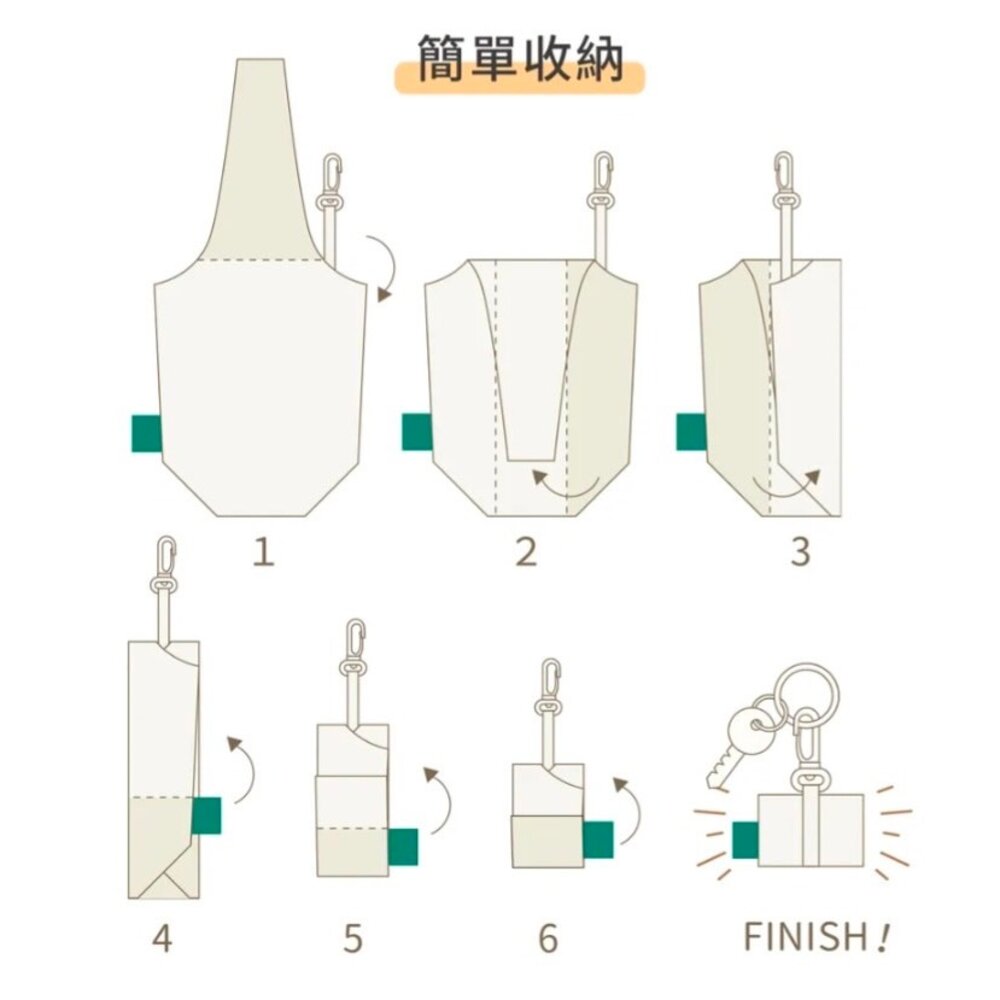 簡單收納

1

2

3

4

5

6

FINISH!