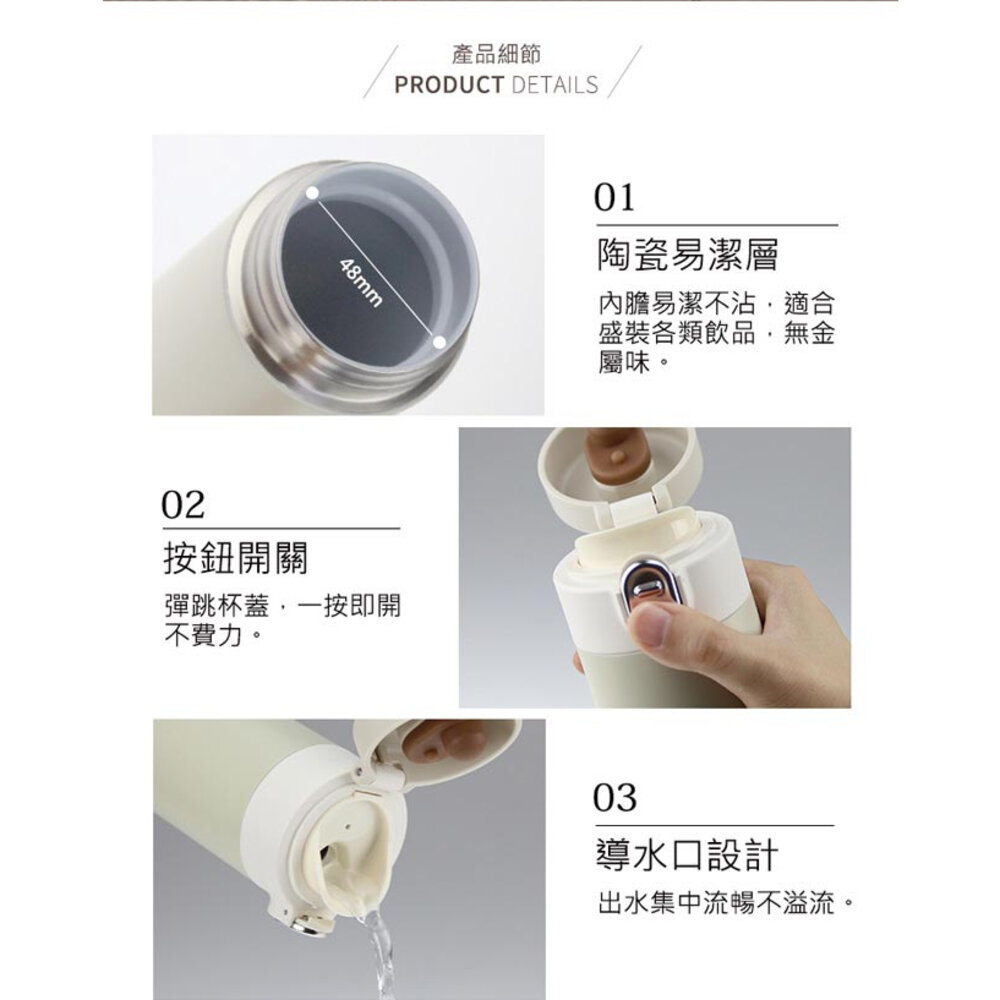 產品細節
PRODUCT DETAILS

48mm

01
陶瓷易潔層
內膽易潔不沾，適合盛裝各類飲品，無金屬味。

02
按鈕開關
彈跳杯蓋，一按即開不費力。

03
導水口設計
出水集中流暢不溢流。