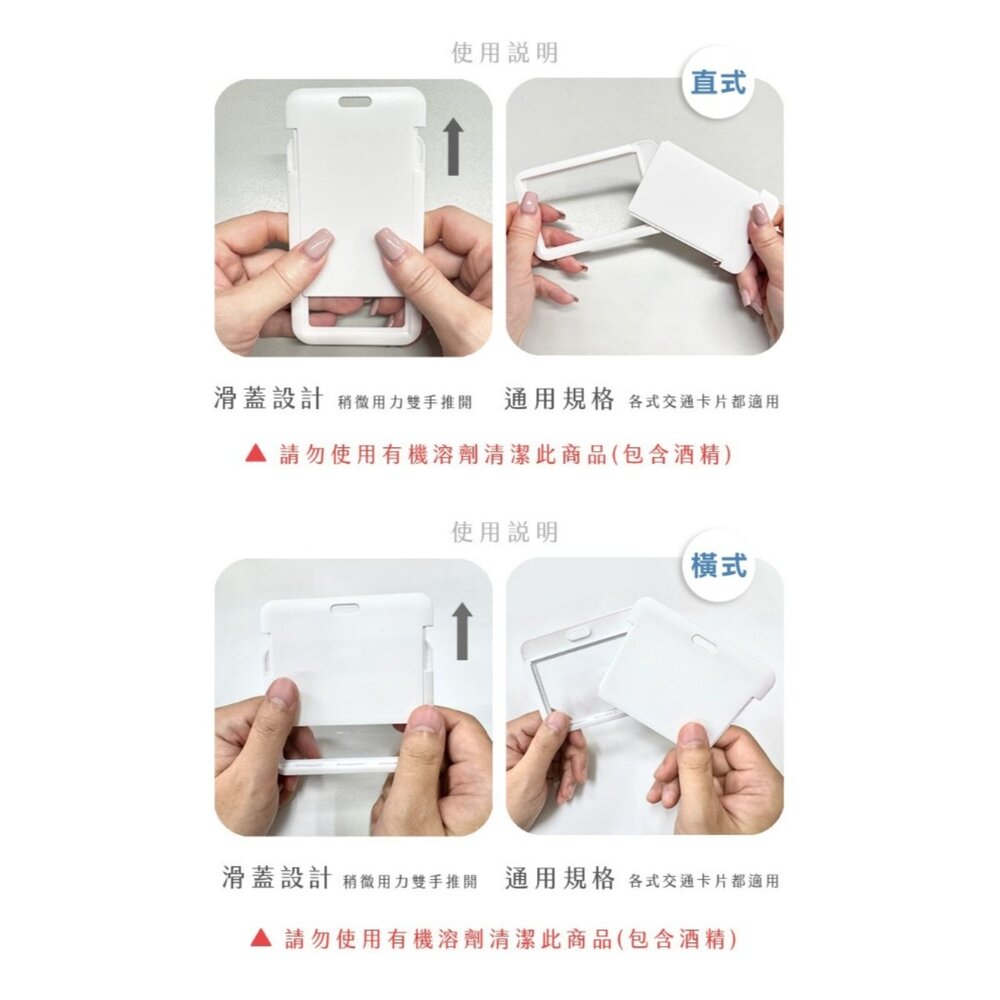 使用説明

直式

滑蓋設計 稍微用力雙手推開 通用規格 各式交通卡片都適用

▲ 請勿使用有機溶劑清潔此商品(包含酒精)

使用説明

橫式

滑蓋設計 稍微用力雙手推開 通用規格 各式交通卡片都適用

▲ 請勿使用有機溶劑清潔此商品(包含酒精)