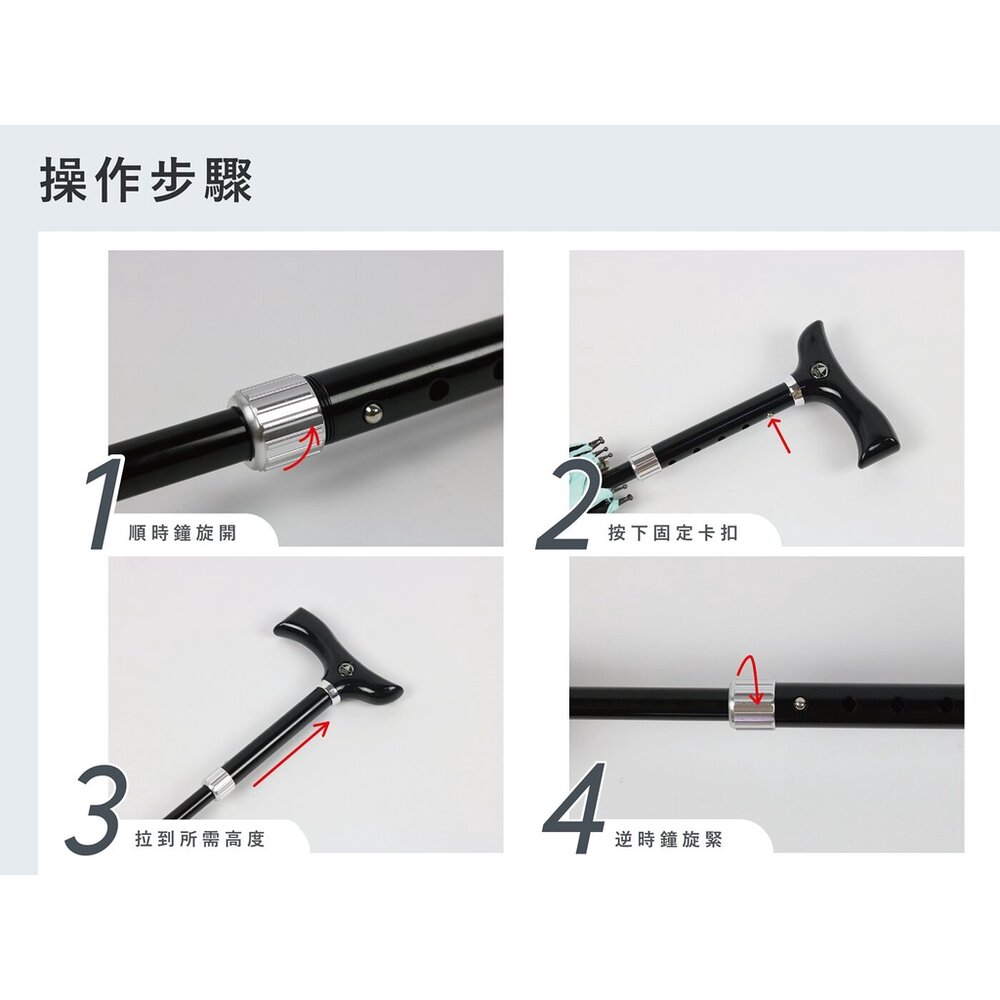 操作步驟

1 順時鐘旋開

2 按下固定卡扣

3 拉到所需高度

4 逆時鐘旋緊