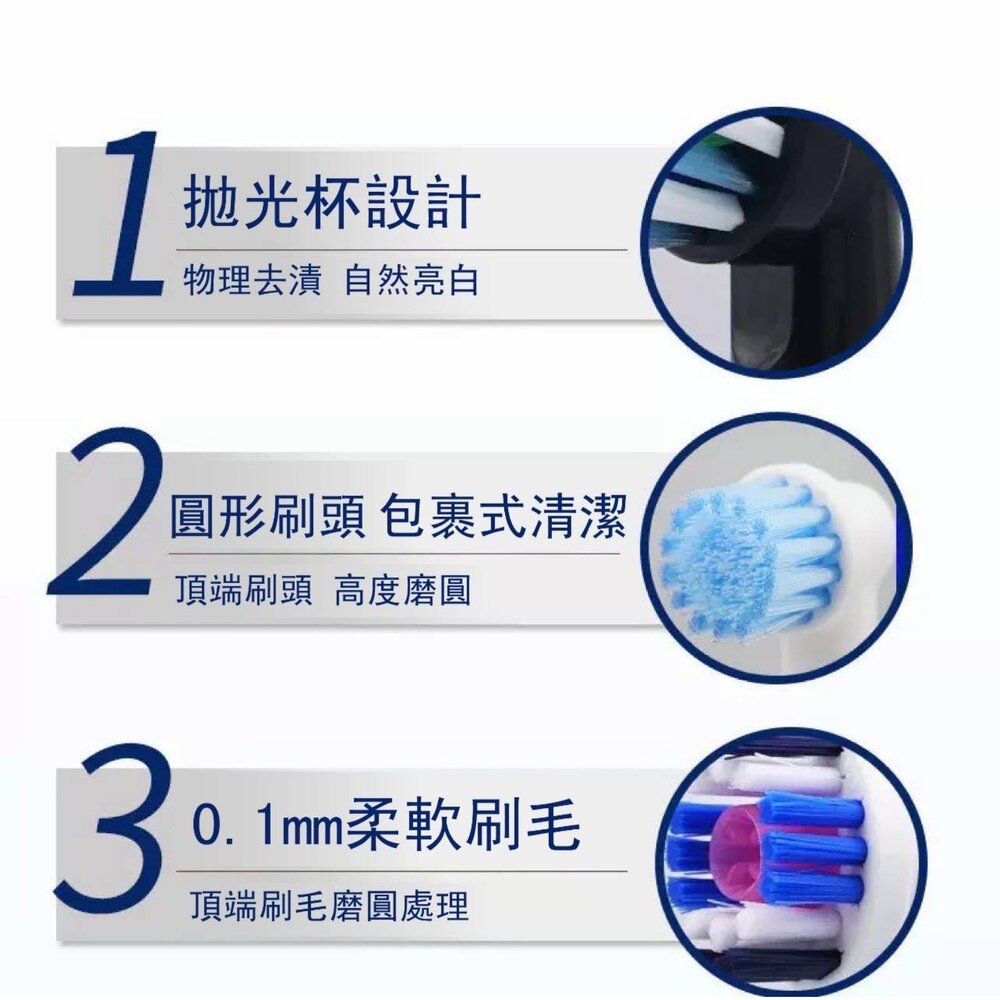 1
拋光杯設計
物理去漬 自然亮白

2
圓形刷頭 包裹式清潔
頂端刷頭 高度磨圓

3
0.1mm柔軟刷毛
頂端刷毛磨圓處理