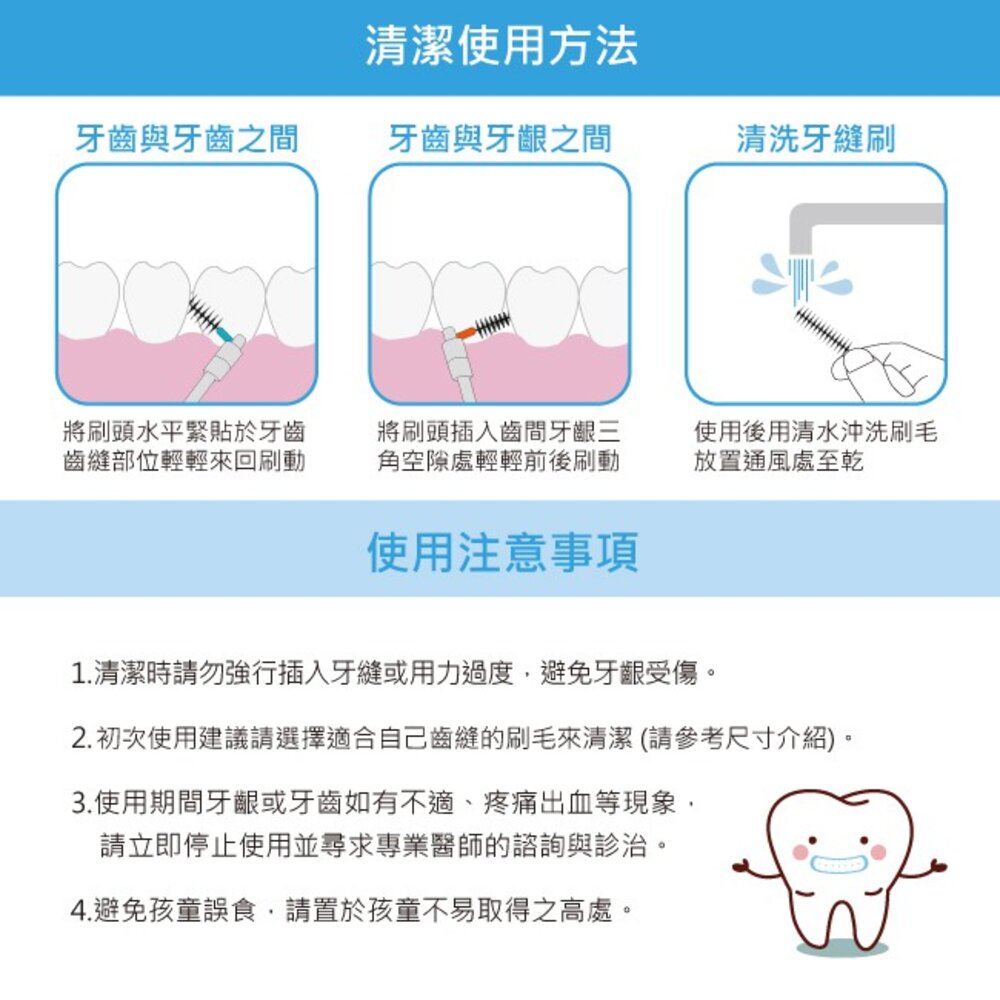 清潔使用方法

牙齒與牙齒之間

將刷頭水平緊貼於牙齒齒縫部位輕輕來回刷動

牙齒與牙齦之間

將刷頭插入齒間牙齦三角空隙處輕輕前後刷動

清洗牙縫刷

使用後用清水沖洗刷毛放置通風處至乾

使用注意事項

1.清潔時請勿強行插入牙縫或用力過度，避免牙齦受傷。

2.初次使用建議請選擇適合自己齒縫的刷毛來清潔 (請參考尺寸介紹)。

3.使用期間牙齦或牙齒如有不適、疼痛出血等現象，請立即停止使用並尋求專業醫師的諮詢與診治。

4.避免孩童誤食，請置於孩童不易取得之高處。