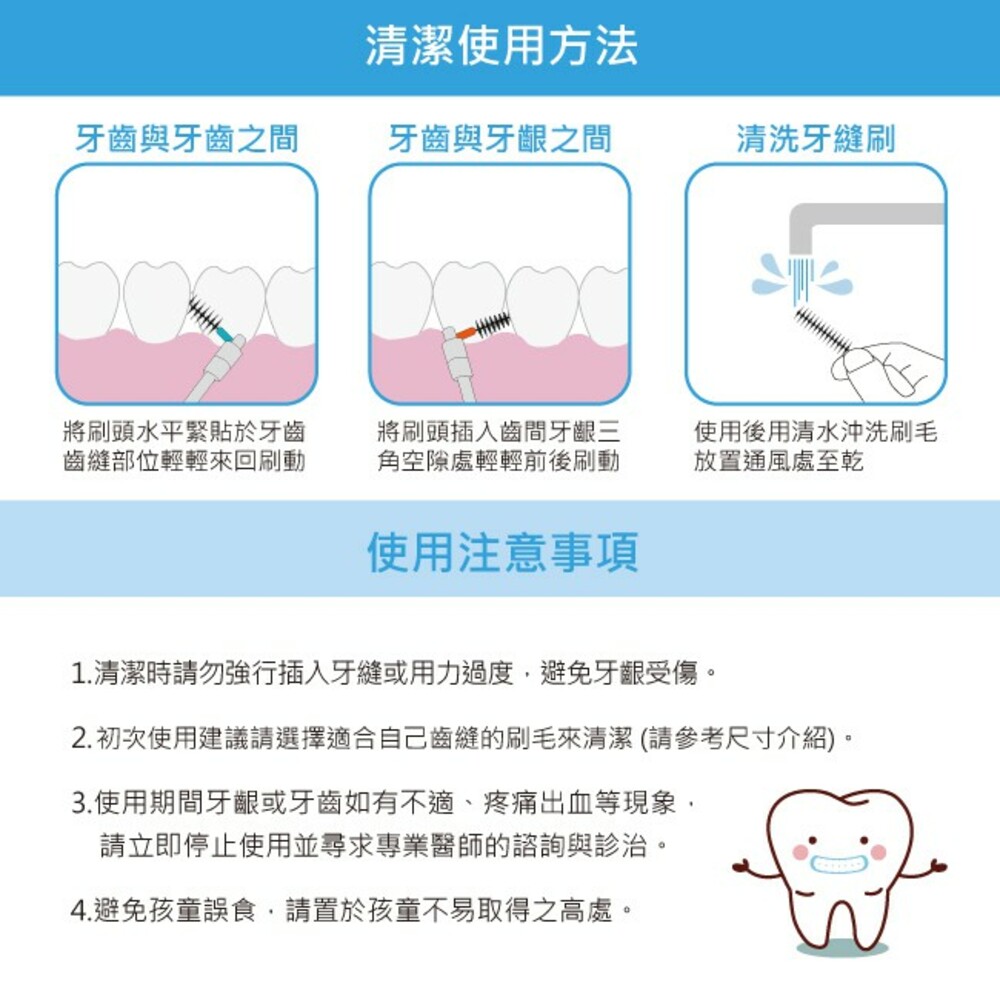 清潔使用方法

牙齒與牙齒之間

將刷頭水平緊貼於牙齒齒縫部位輕輕來回刷動

牙齒與牙齦之間

將刷頭插入齒間牙齦三角空隙處輕輕前後刷動

清洗牙縫刷

使用後用清水沖洗刷毛放置通風處至乾

使用注意事項

1.清潔時請勿強行插入牙縫或用力過度，避免牙齦受傷。

2.初次使用建議請選擇適合自己齒縫的刷毛來清潔 (請參考尺寸介紹)。

3.使用期間牙齦或牙齒如有不適、疼痛出血等現象，請立即停止使用並尋求專業醫師的諮詢與診治。

4.避免孩童誤食，請置於孩童不易取得之高處。