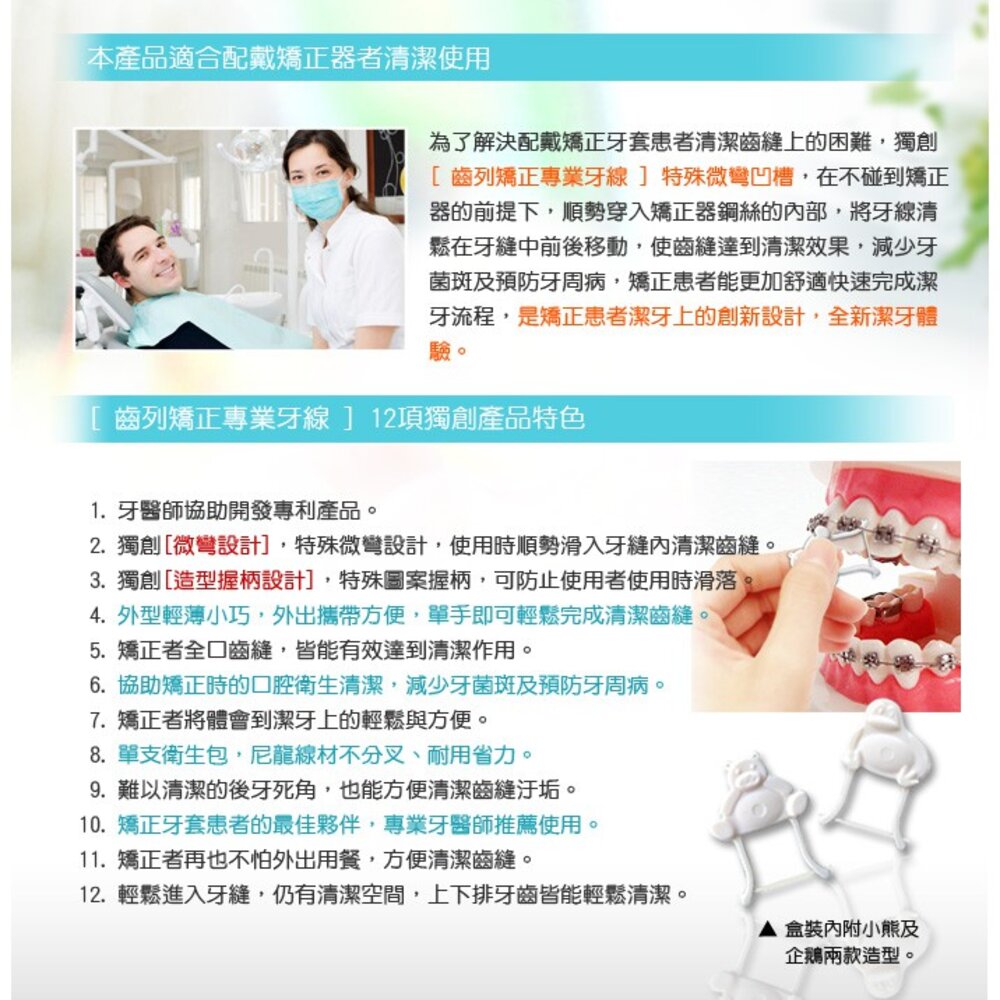 本產品適合配戴矯正器者清潔使用

為了解決配戴矯正牙套患者清潔齒縫上的困難，獨創［ 齒列矯正專業牙線 ］特殊微彎凹槽，在不碰到矯正器的前提下，順勢穿入矯正器鋼絲的內部，將牙線清鬆在牙縫中前後移動，使齒縫達到清潔效果，減少牙菌斑及預防牙周病，矯正患者能更加舒適快速完成潔牙流程，是矯正患者潔牙上的創新設計，全新潔牙體驗。

［ 齒列矯正專業牙線 ］12項獨創產品特色

1. 牙醫師協助開發專利產品。
2. 獨創[微彎設計]，特殊微彎設計，使用時順勢滑入牙縫內清潔齒縫。
3. 獨創[造型握柄設計]，特殊圖案握柄，可防止使用者使用時滑落。
4. 外型輕薄小巧，外出攜帶方便，單手即可輕鬆完成清潔齒縫。
5. 矯正者全口齒縫，皆能有效達到清潔作用。
6. 協助矯正時的口腔衛生清潔，減少牙菌斑及預防牙周病。
7. 矯正者將體會到潔牙上的輕鬆與方便。
8. 單支衛生包，尼龍線材不分叉、耐用省力。
9. 難以清潔的後牙死角，也能方便清潔齒縫汙垢。
10. 矯正牙套患者的最佳夥伴，專業牙醫師推薦使用。
11. 矯正者再也不怕外出用餐，方便清潔齒縫。
12. 輕鬆進入牙縫，仍有清潔空間，上下排牙齒皆能輕鬆清潔。

▲ 盒裝內附小熊及企鵝兩款造型。