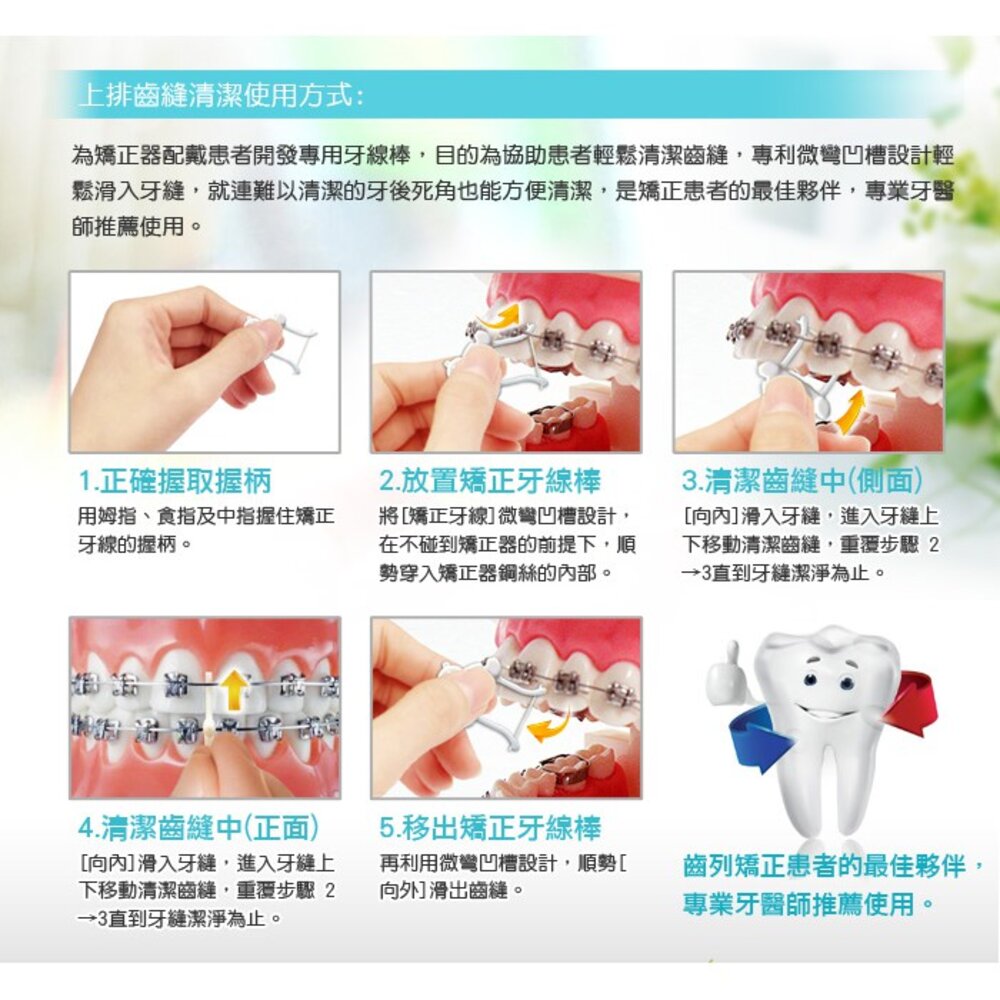 上排齒縫清潔使用方式:

為矯正器配戴患者開發專用牙線棒，目的為協助患者輕鬆清潔齒縫，專利微彎凹槽設計輕鬆滑入牙縫，就連難以清潔的牙後死角也能方便清潔，是矯正患者的最佳夥伴，專業牙醫師推薦使用。

1.正確握取握柄
用姆指、食指及中指握住矯正牙線的握柄。

2.放置矯正牙線棒
將[矯正牙線]微彎凹槽設計，在不碰到矯正器的前提下，順勢穿入矯正器鋼絲的內部。

3.清潔齒縫中(側面)
[向內]滑入牙縫，進入牙縫上下移動清潔齒縫，重覆步驟 2→3直到牙縫潔淨為止。

4.清潔齒縫中(正面)
[向內]滑入牙縫，進入牙縫上下移動清潔齒縫，重覆步驟 2→3直到牙縫潔淨為止。

5.移出矯正牙線棒
再利用微彎凹槽設計，順勢[向外]滑出齒縫。

齒列矯正患者的最佳夥伴，專業牙醫師推薦使用。