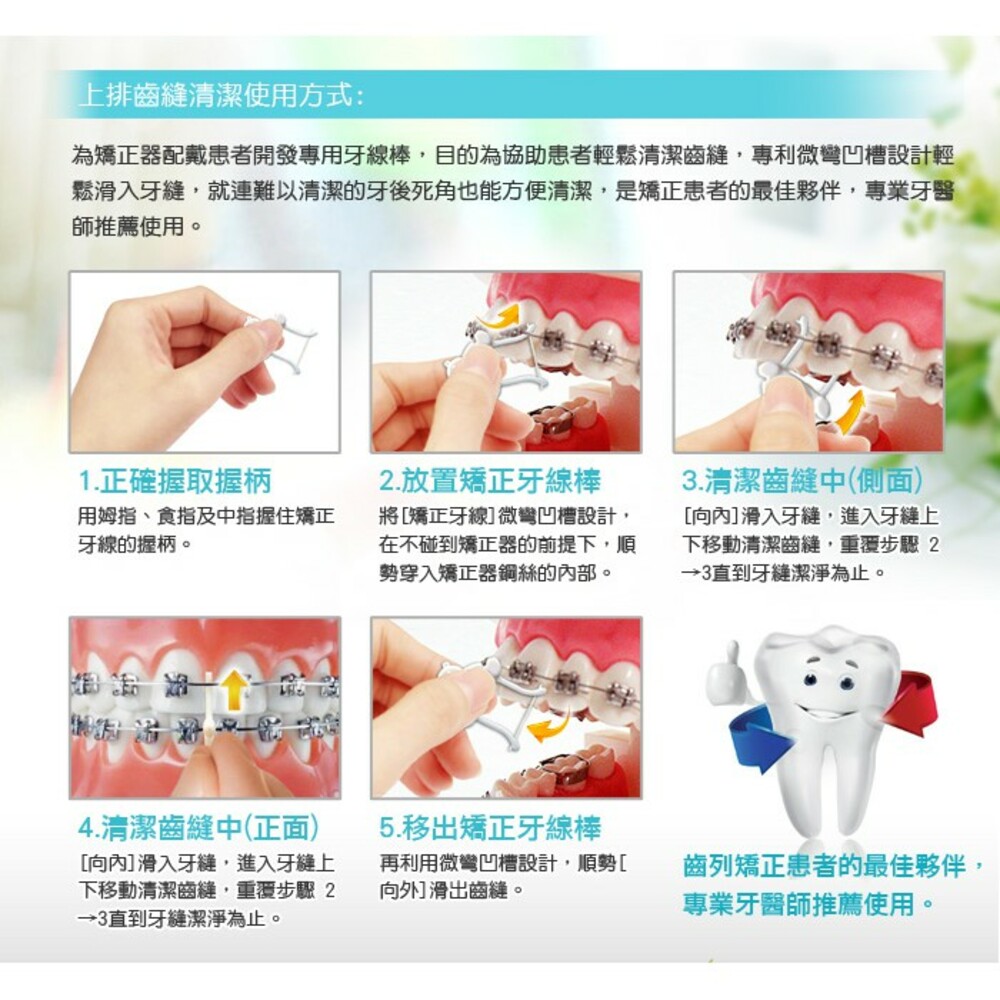 上排齒縫清潔使用方式:

為矯正器配戴患者開發專用牙線棒，目的為協助患者輕鬆清潔齒縫，專利微彎凹槽設計輕鬆滑入牙縫，就連難以清潔的牙後死角也能方便清潔，是矯正患者的最佳夥伴，專業牙醫師推薦使用。

1.正確握取握柄
用姆指、食指及中指握住矯正牙線的握柄。

2.放置矯正牙線棒
將[矯正牙線]微彎凹槽設計，在不碰到矯正器的前提下，順勢穿入矯正器鋼絲的內部。

3.清潔齒縫中(側面)
[向內]滑入牙縫，進入牙縫上下移動清潔齒縫，重覆步驟 2→3直到牙縫潔淨為止。

4.清潔齒縫中(正面)
[向內]滑入牙縫，進入牙縫上下移動清潔齒縫，重覆步驟 2→3直到牙縫潔淨為止。

5.移出矯正牙線棒
再利用微彎凹槽設計，順勢[向外]滑出齒縫。

齒列矯正患者的最佳夥伴，專業牙醫師推薦使用。