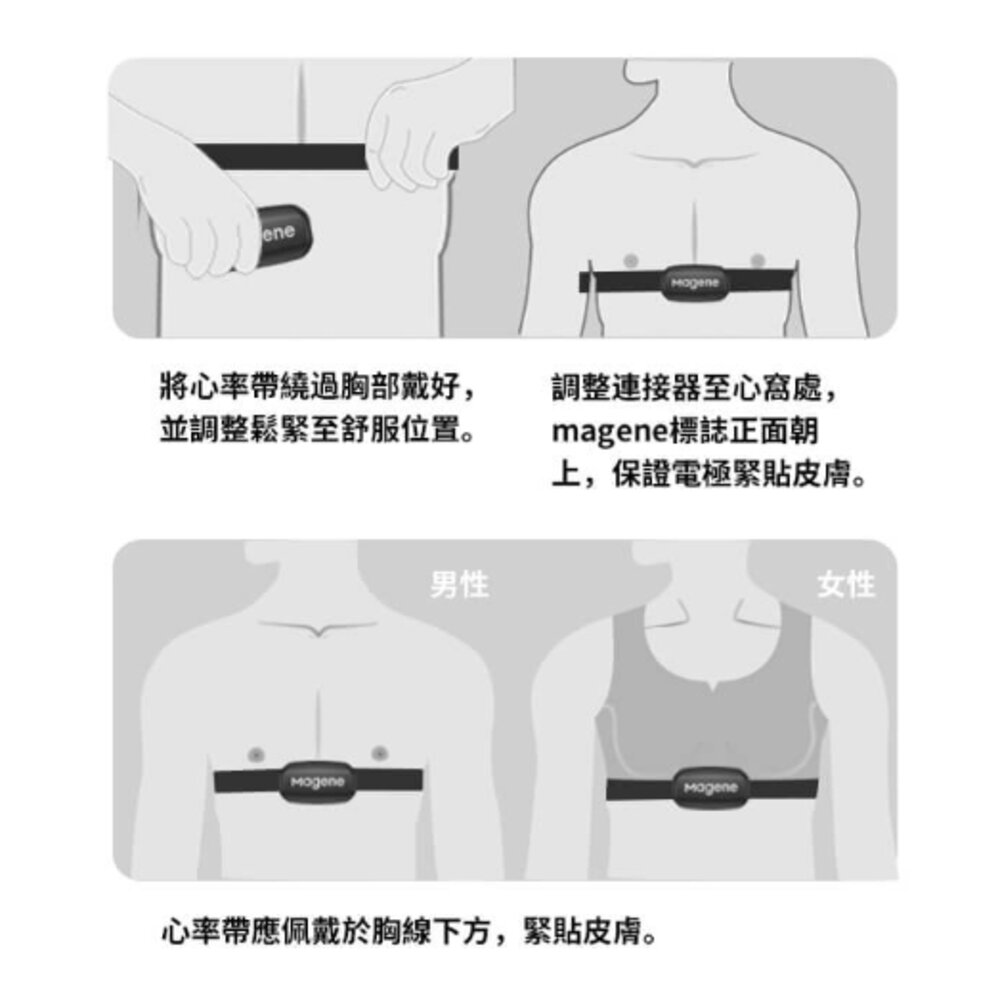 ene

Magene

將心率帶繞過胸部戴好，並調整鬆緊至舒服位置。

調整連接器至心窩處，magene標誌正面朝上，保證電極緊貼皮膚。

男性

女性

Magene

Magene

心率帶應佩戴於胸線下方，緊貼皮膚。