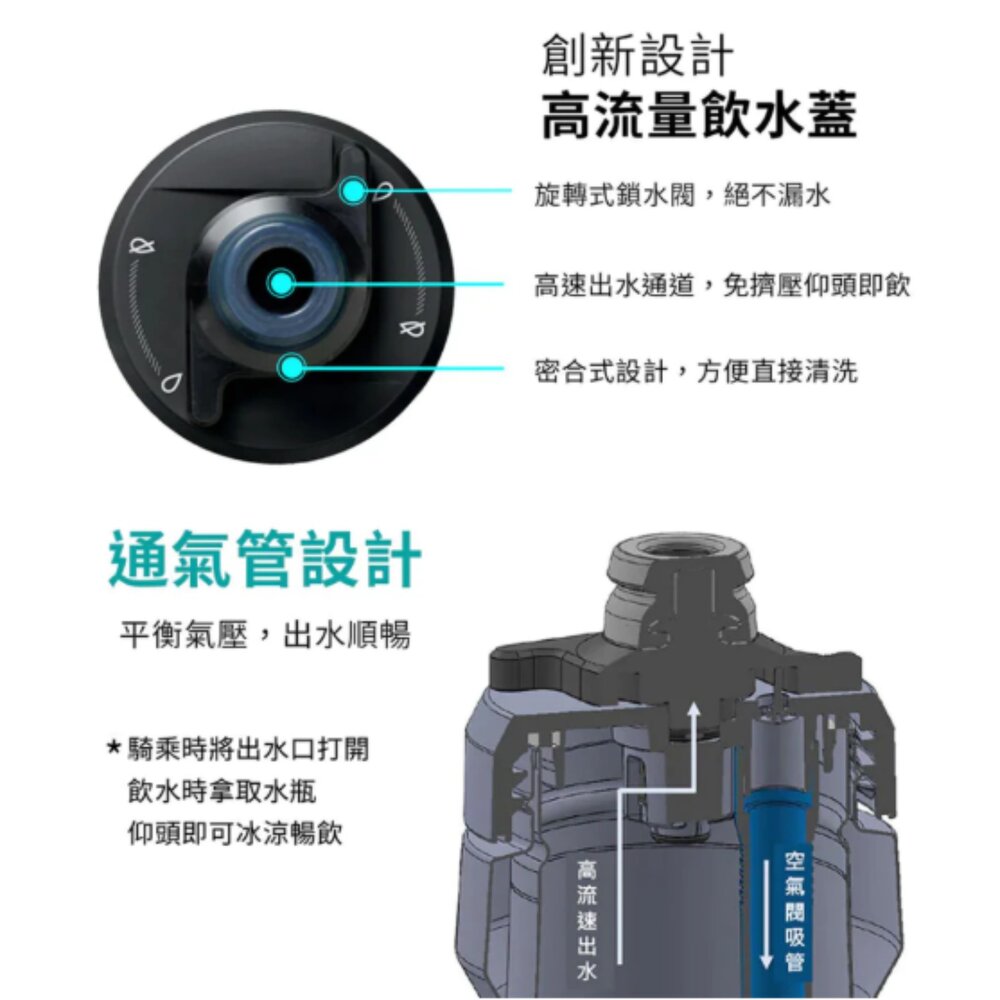 創新設計
高流量飲水蓋

旋轉式鎖水閥，絕不漏水

高速出水通道，免擠壓仰頭即飲

密合式設計，方便直接清洗

通氣管設計

平衡氣壓，出水順暢

★騎乘時將出水口打開
飲水時拿取水瓶
仰頭即可冰涼暢飲

高流速出水

空氣閥吸管