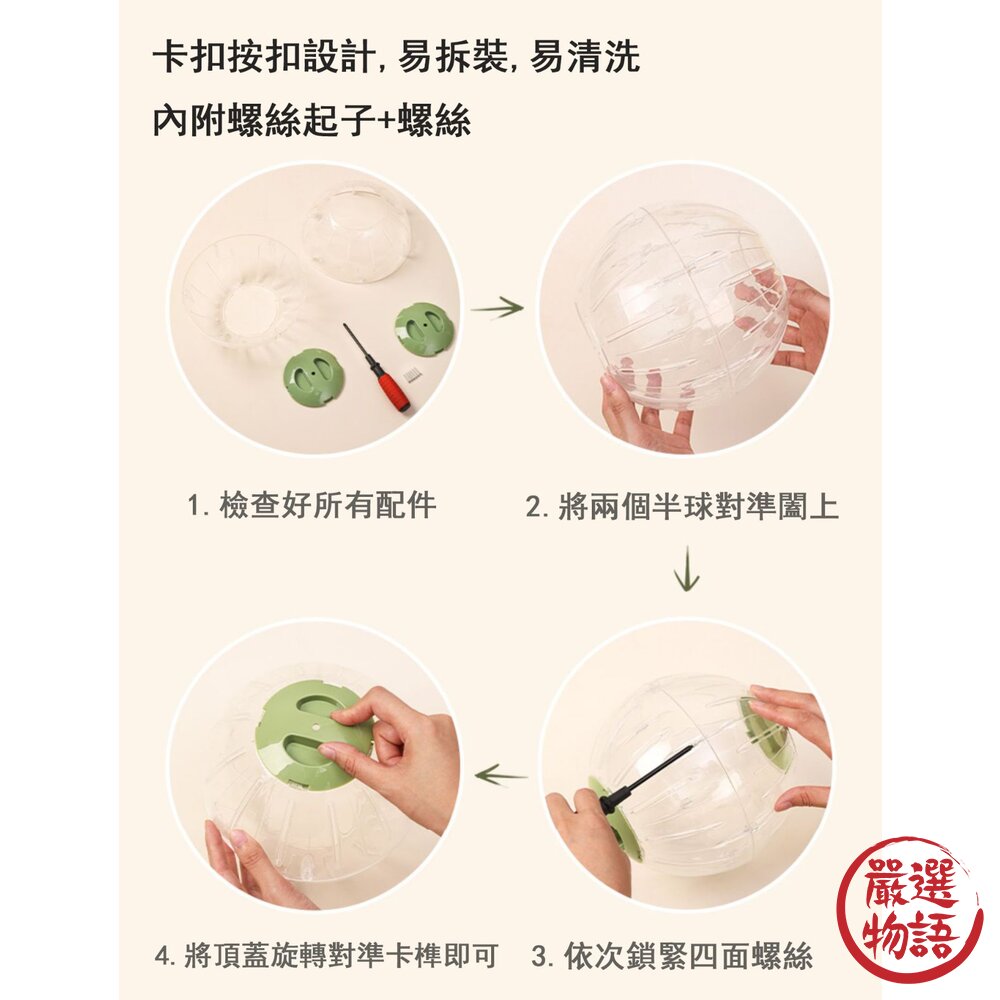 卡扣按扣設計, 易拆裝, 易清洗

內附螺絲起子+螺絲

1. 檢查好所有配件

2. 將兩個半球對準闔上

4. 將頂蓋旋轉對準卡榫即可

3. 依次鎖緊四面螺絲

嚴選物語