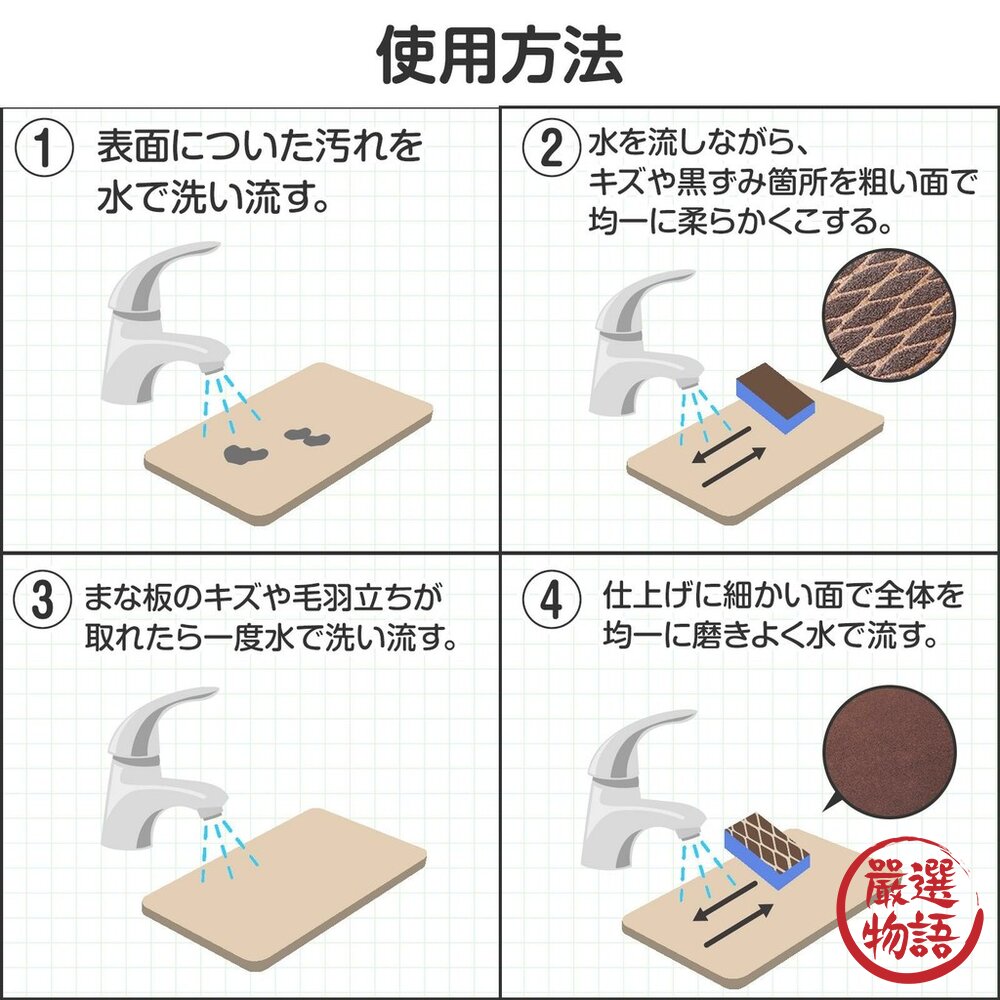 使用方法

① 表面についた汚れを水で洗い流す。

② 水を流しながら、キズや黒ずみ箇所を粗い面で均一に柔らかくこする。

③ まな板のキズや毛羽立ちが取れたら一度水で洗い流す。

④ 仕上げに細かい面で全体を均一に磨きよく水で流す。

嚴選物語